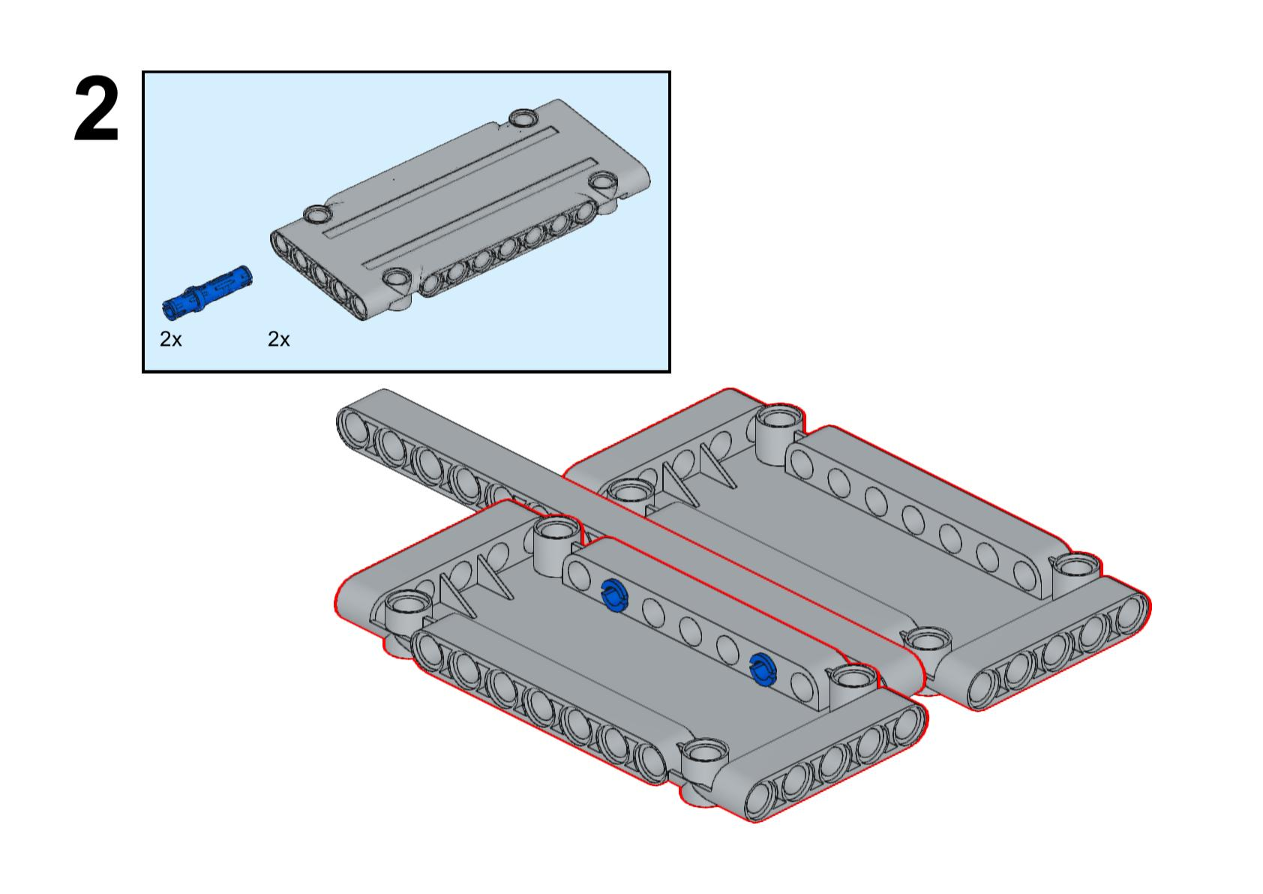 2

2x

2x