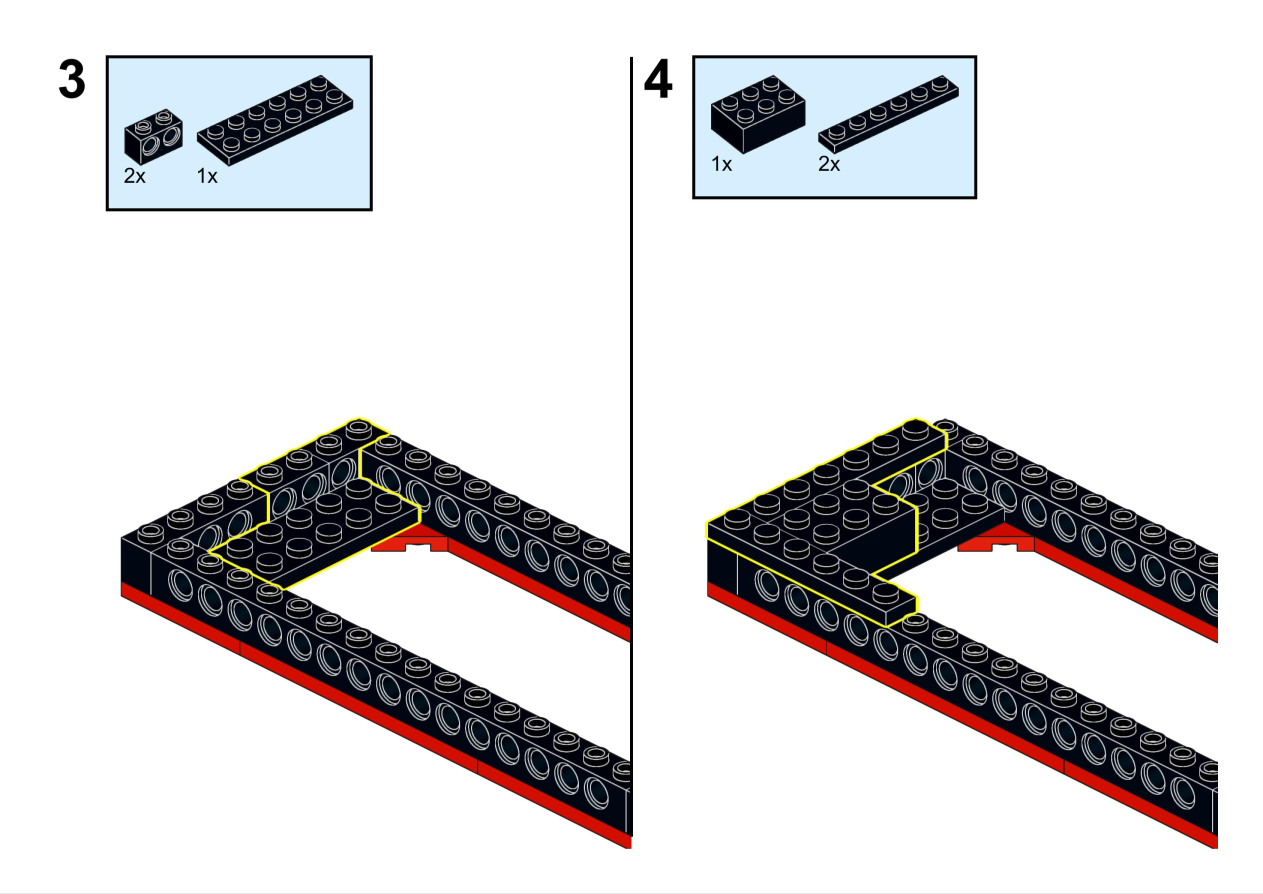 3

2x 1x

4

1x 2x