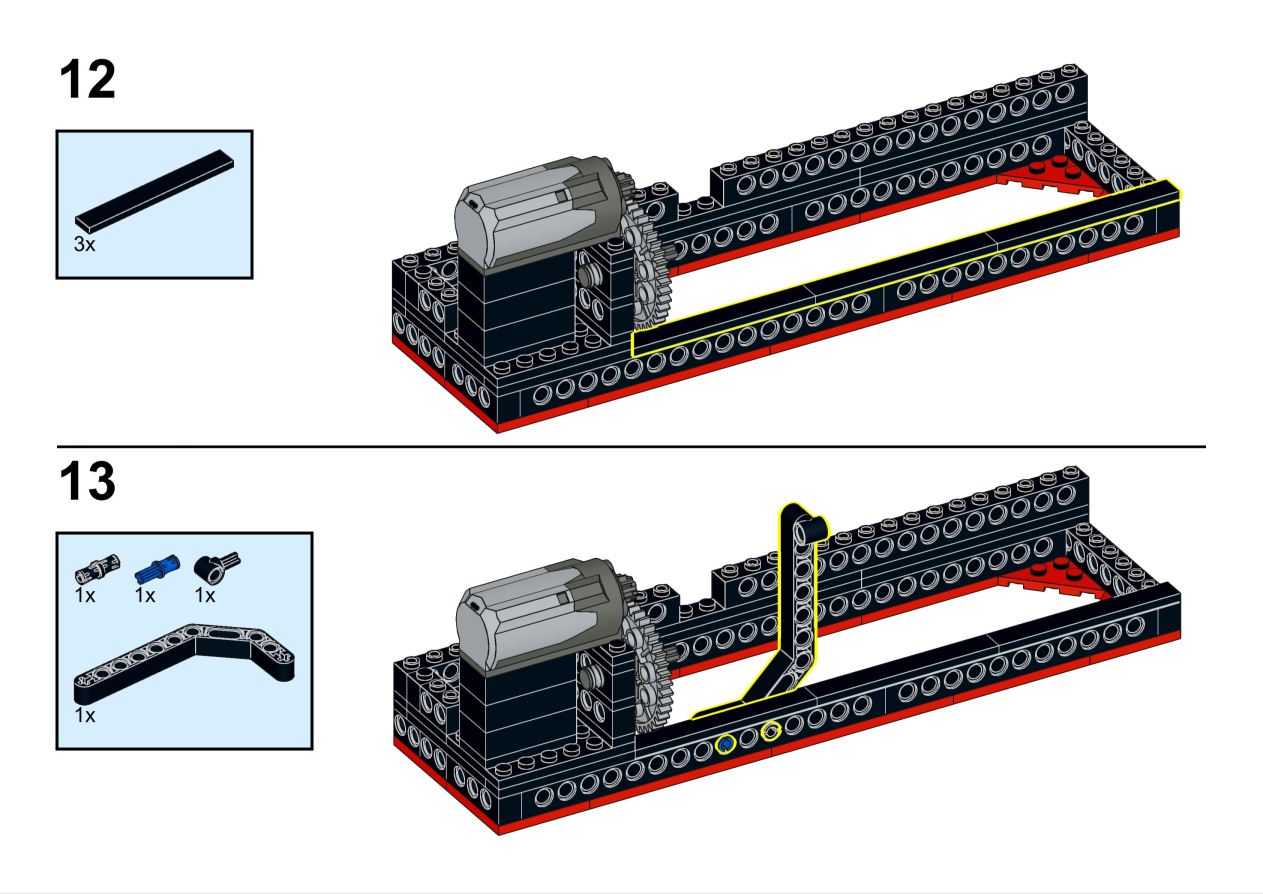 12

3x

13

1x 1x 1x

1x