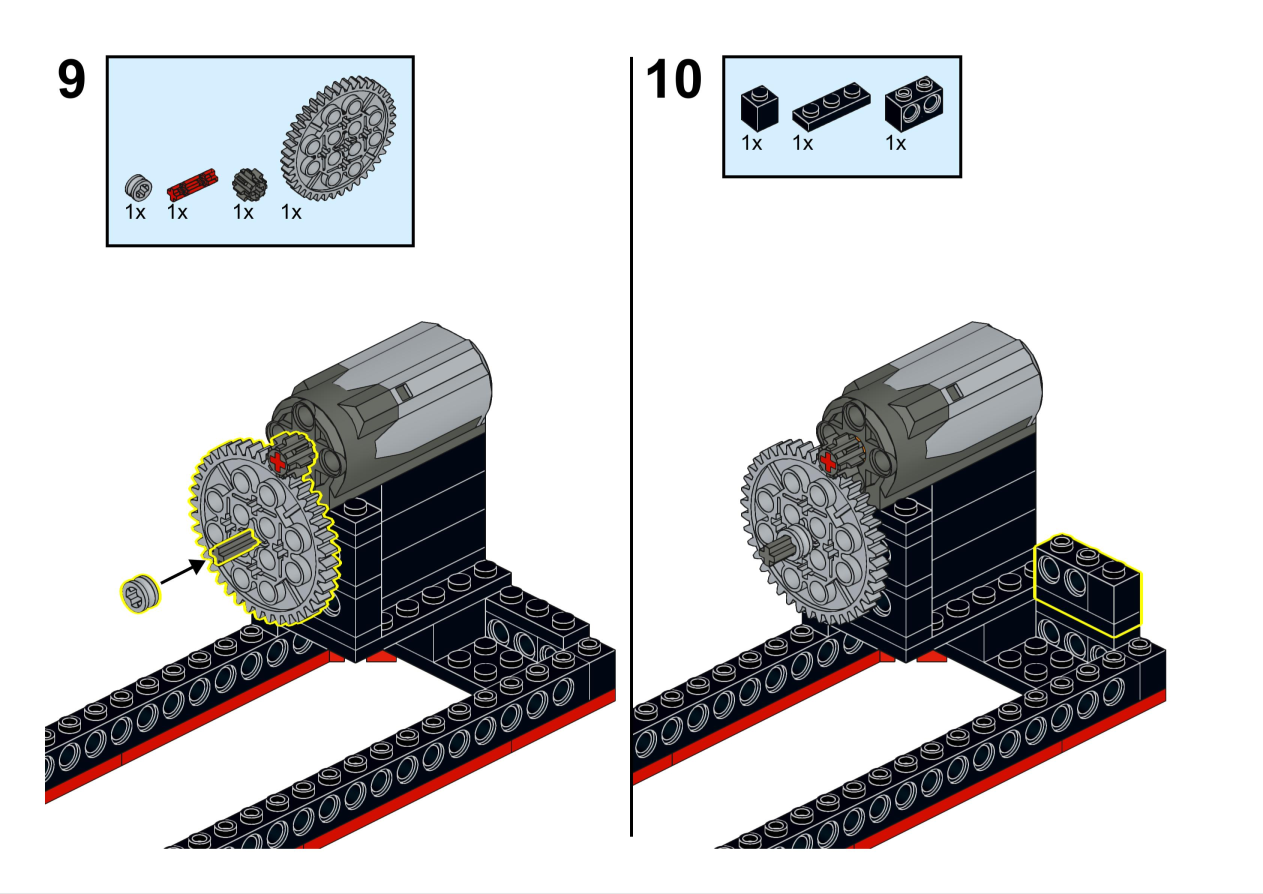 9

1x 1x 1x 1x

10

1x 1x 1x