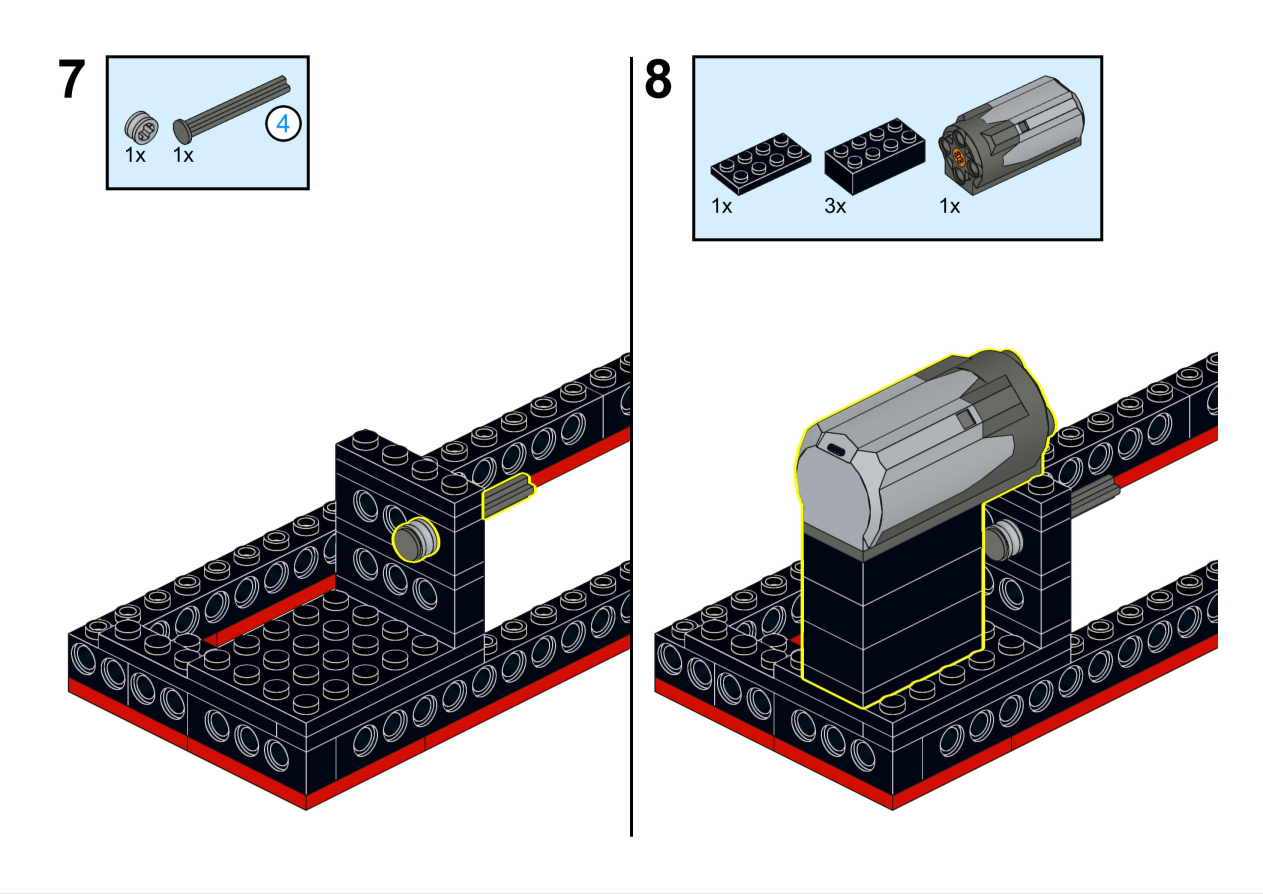 7

1x 1x 4

8

1x 3x 1x