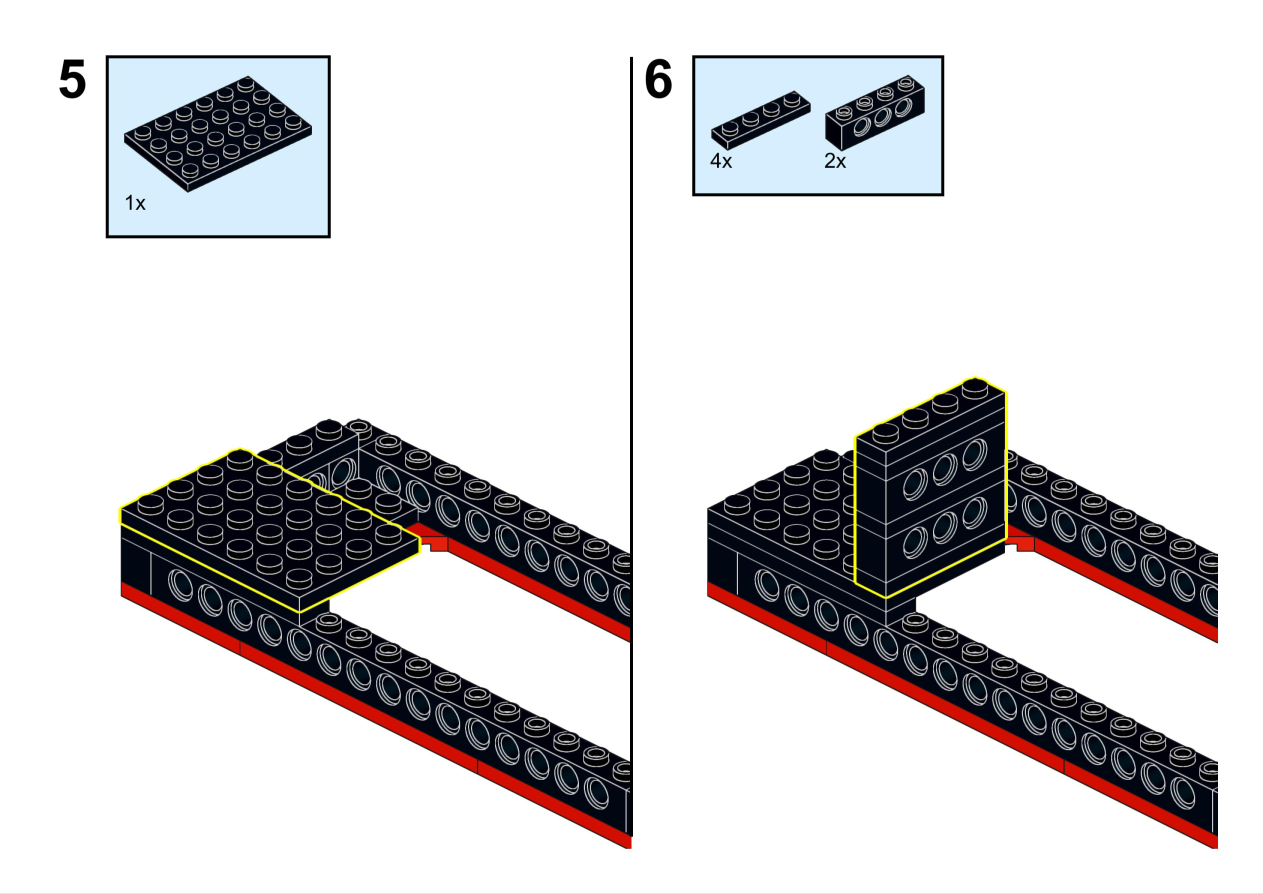 5

1x

6

4x

2x