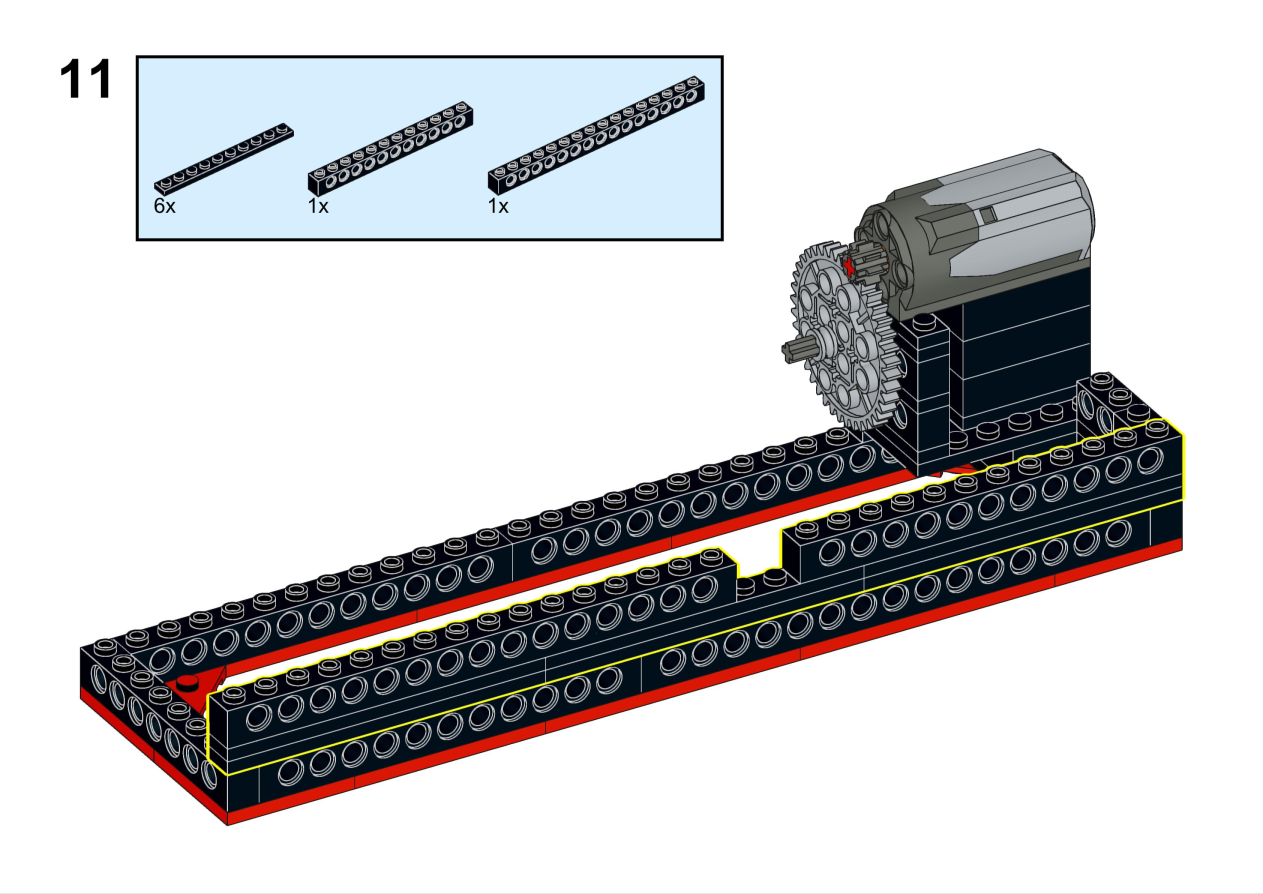 11

6x

1x

1x