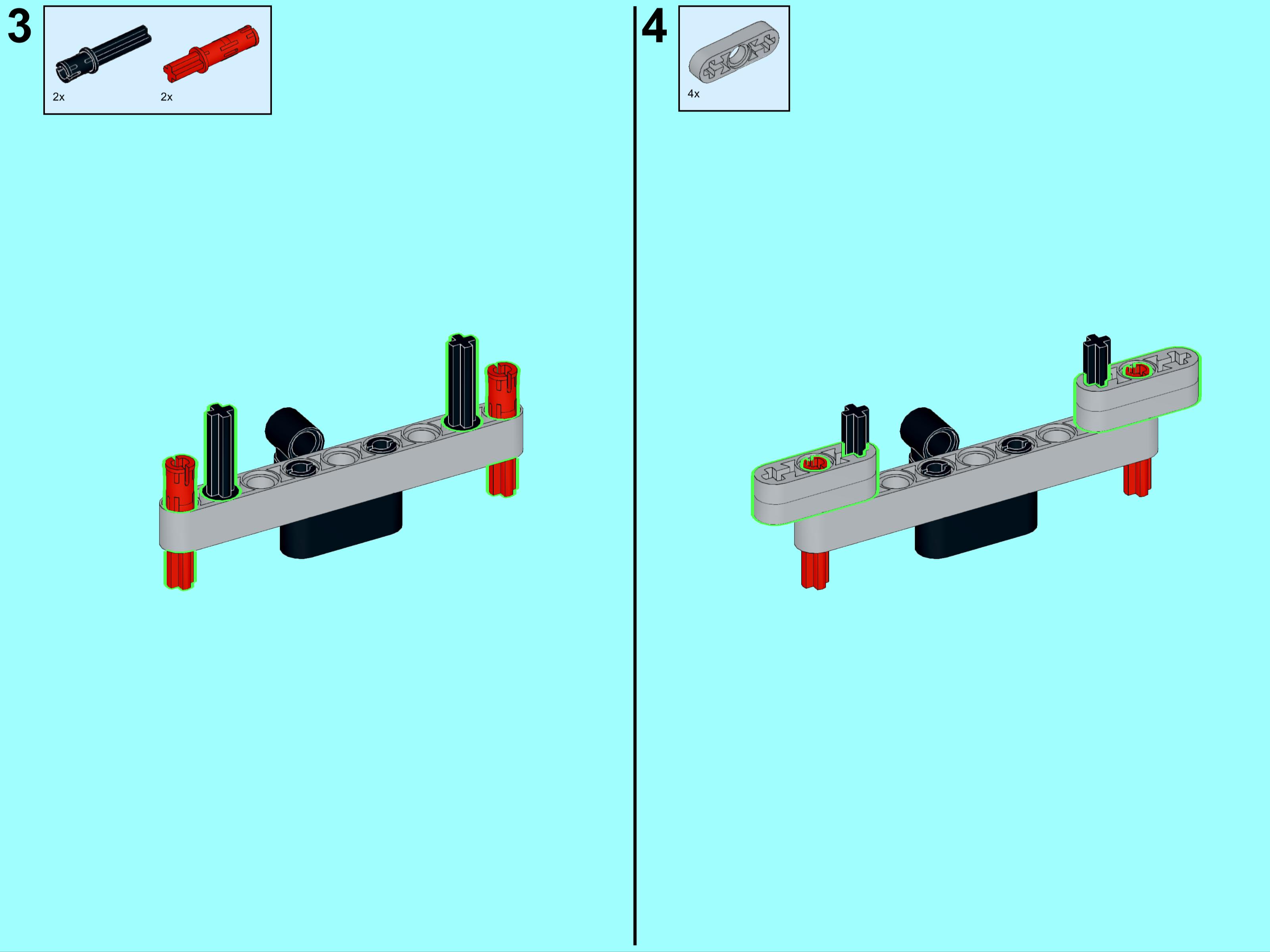 3

2x

2x

4

4x