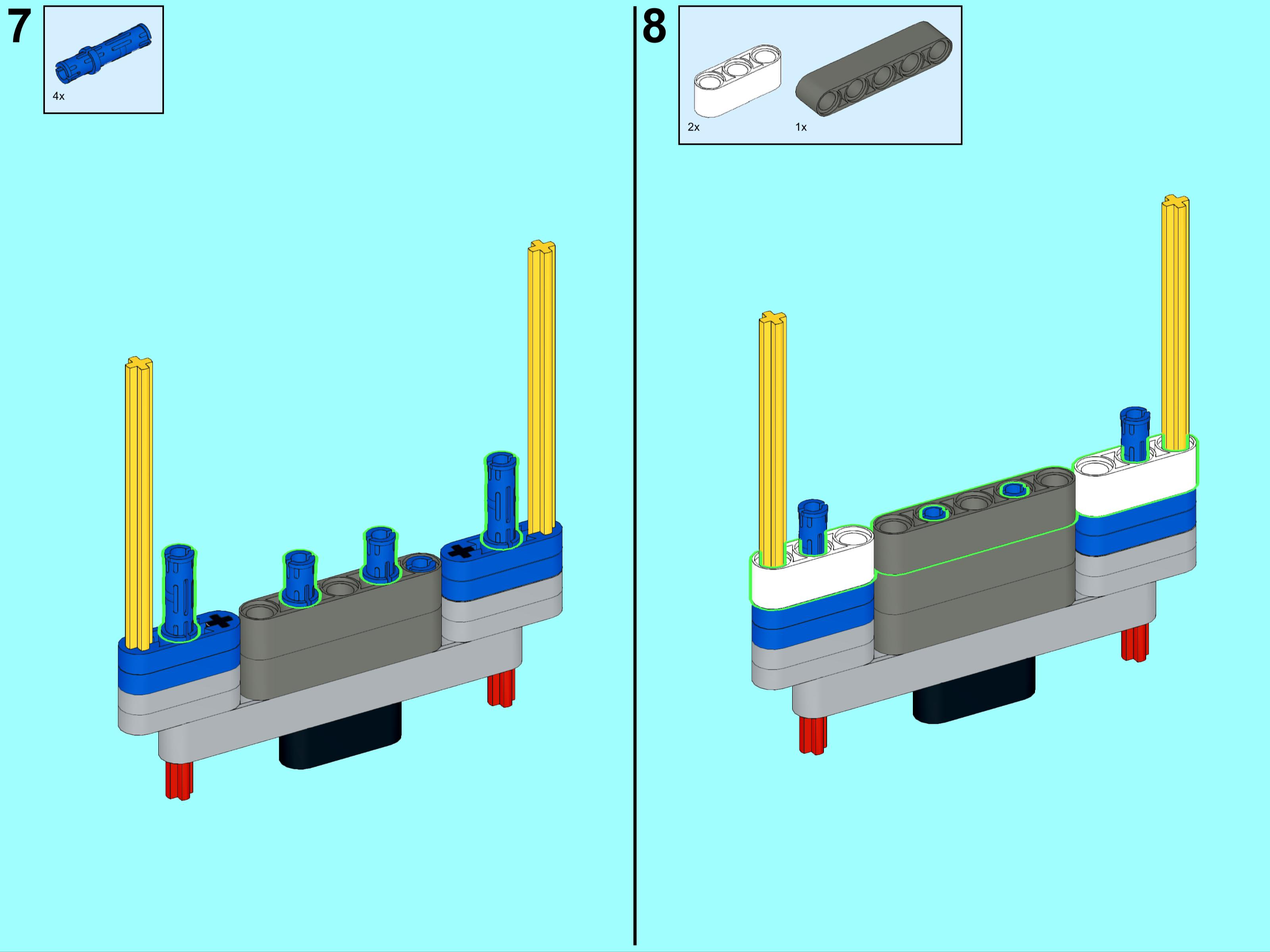 7

4x

8

2x

1x