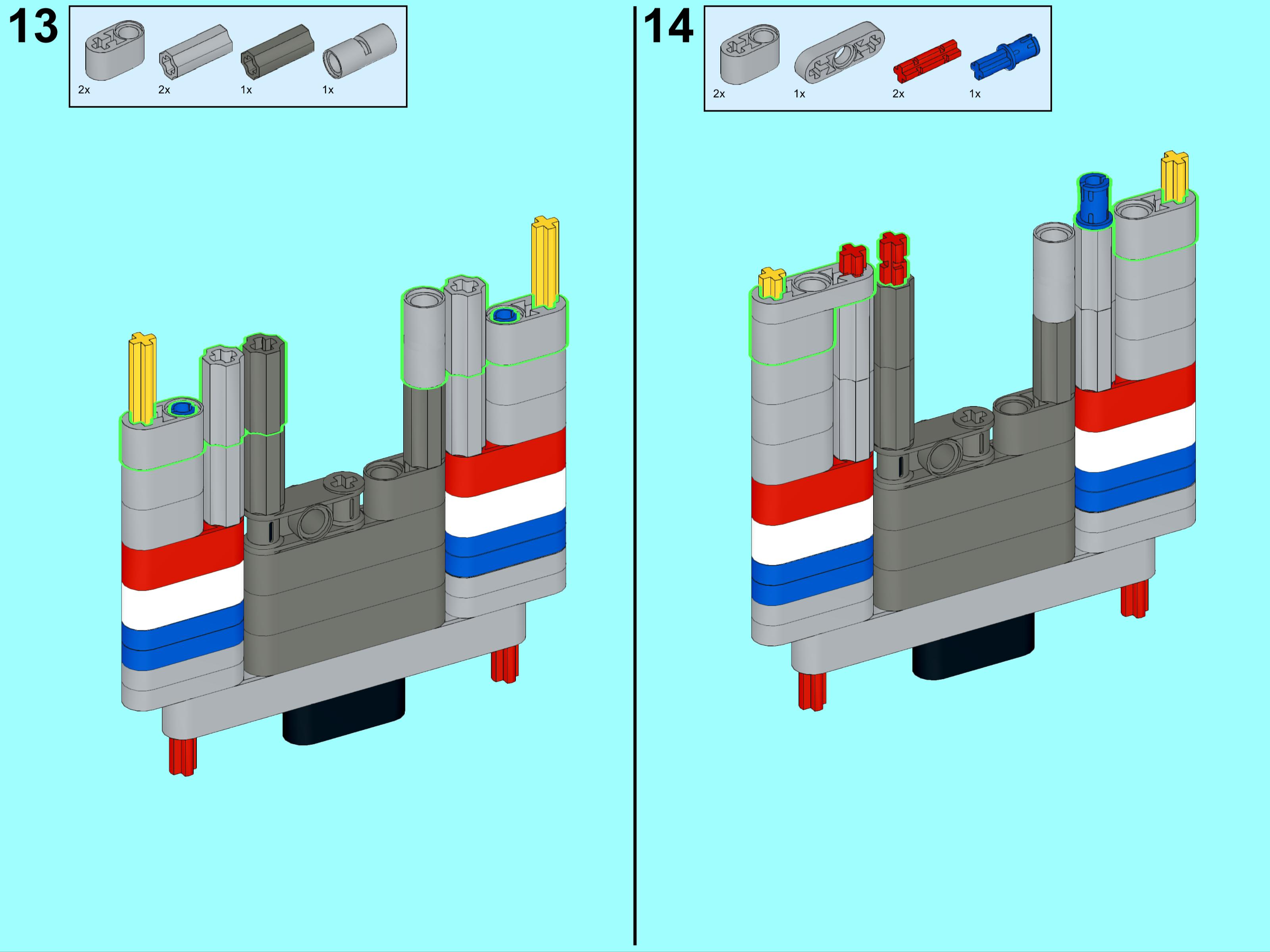 13

2x 2x 1x 1x

14

2x 1x 2x 1x