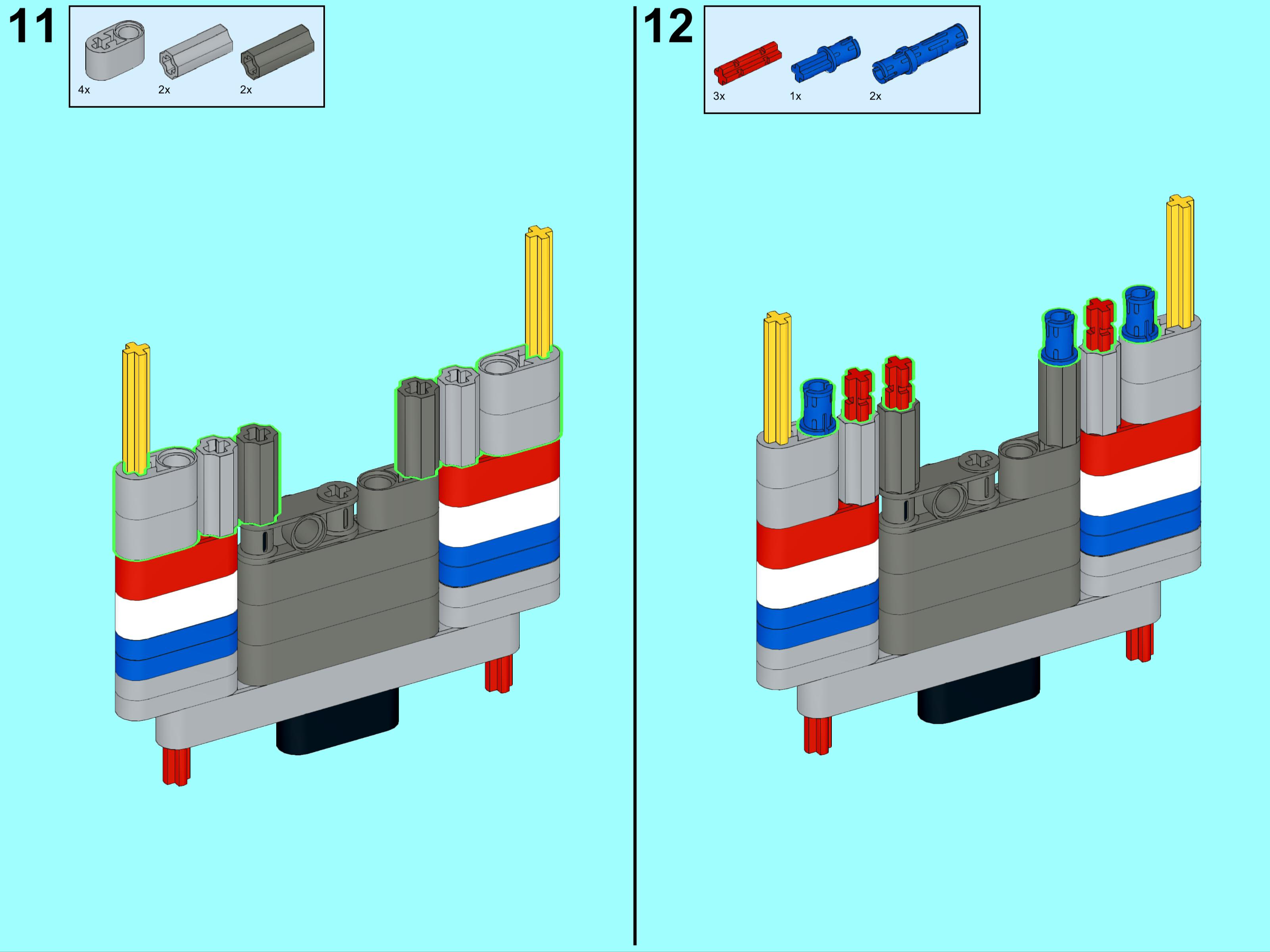 11

4x 2x 2x

12

3x 1x 2x