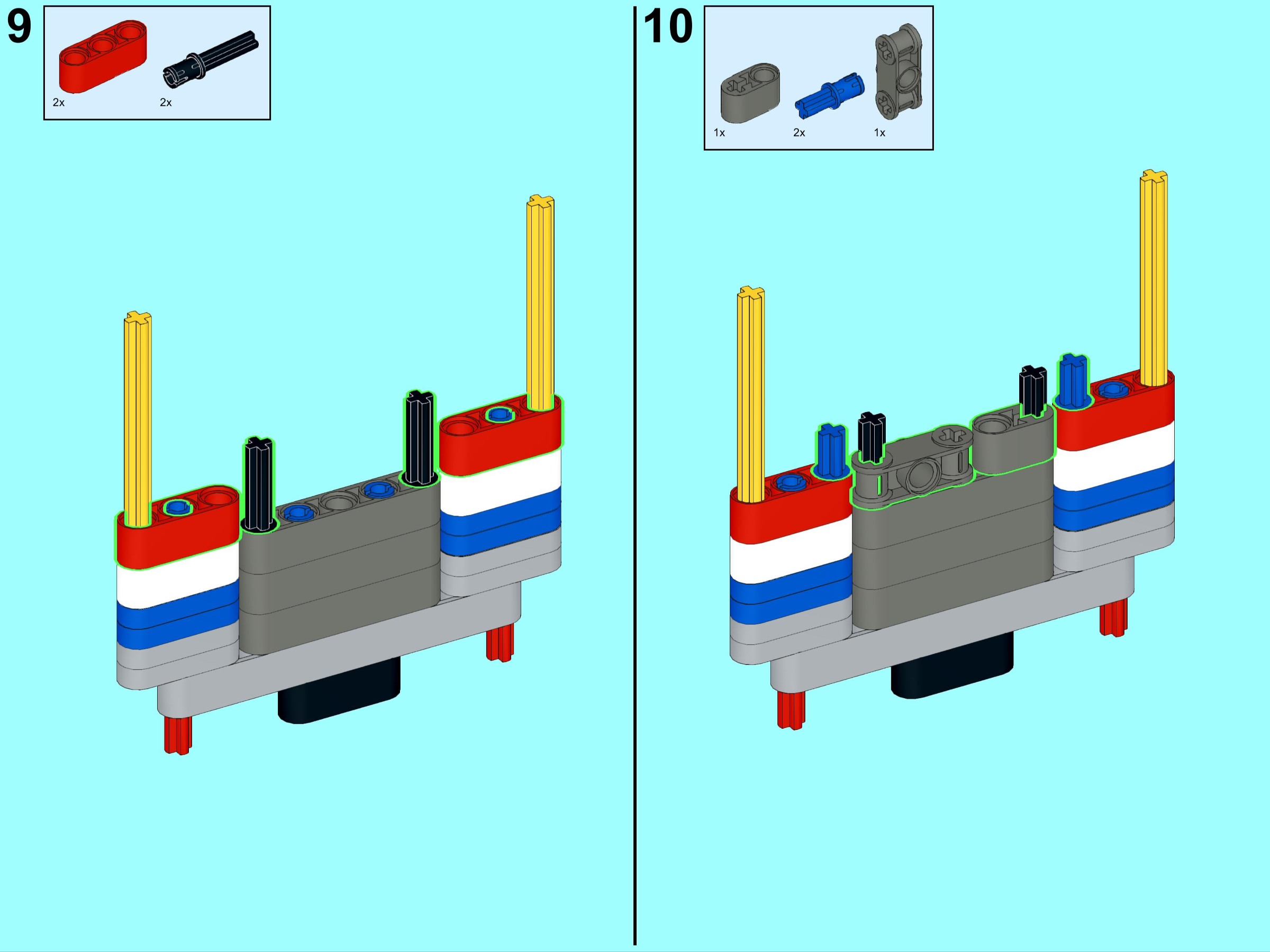 9

2x

2x

10

1x

2x

1x