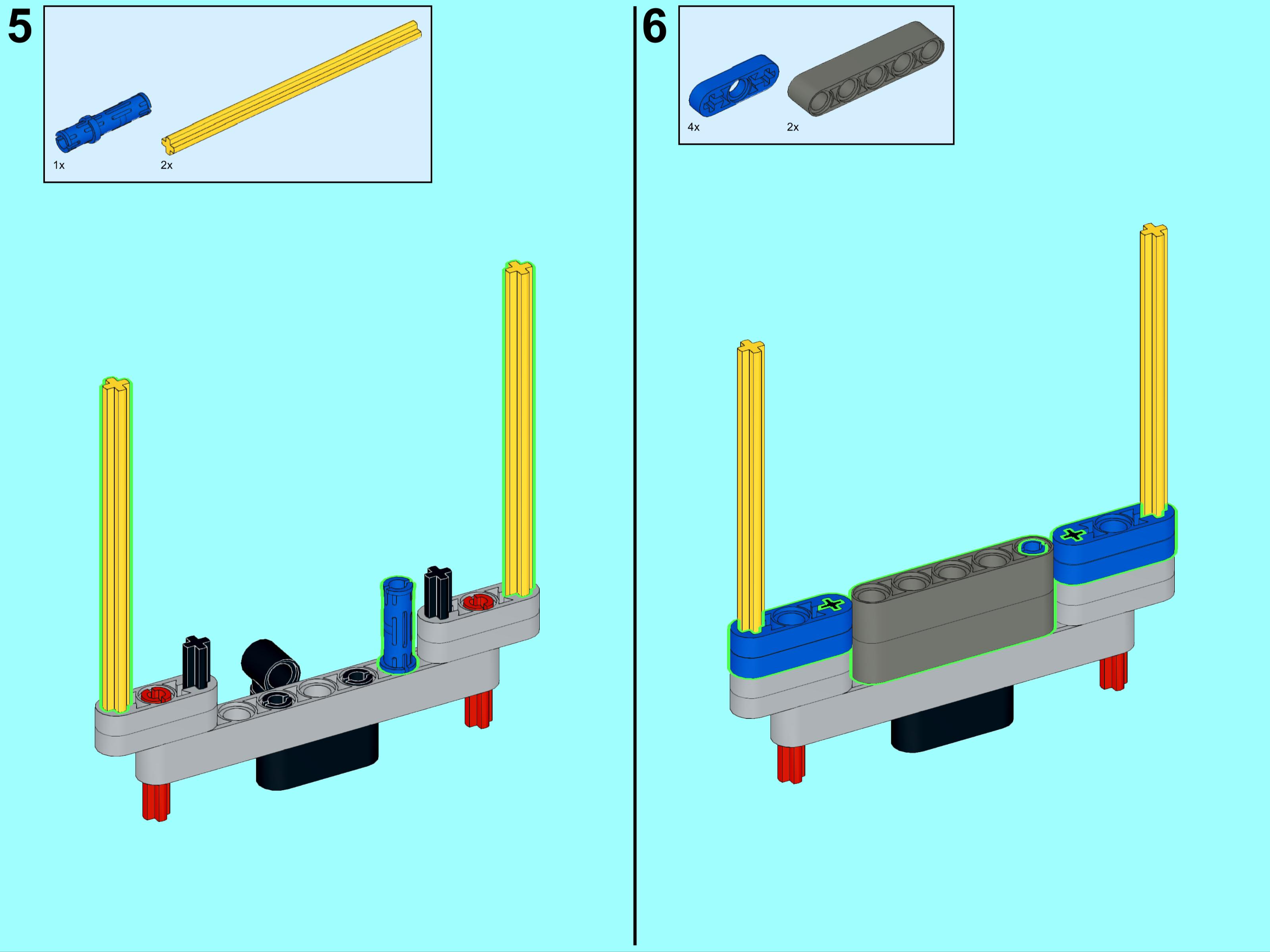 5

1x

2x

6

4x

2x