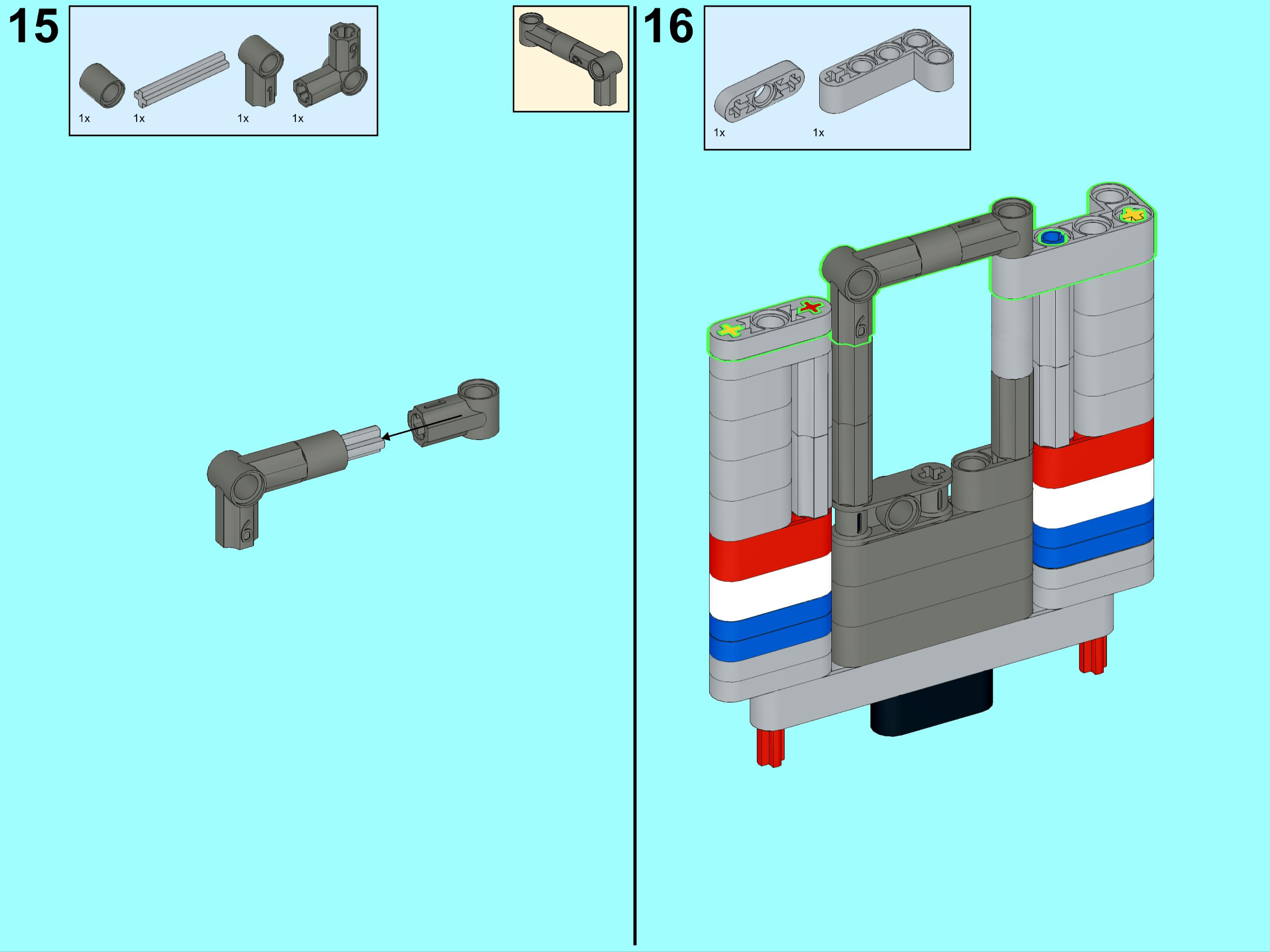 15

1x 1x 1x 1x

16

1x 1x