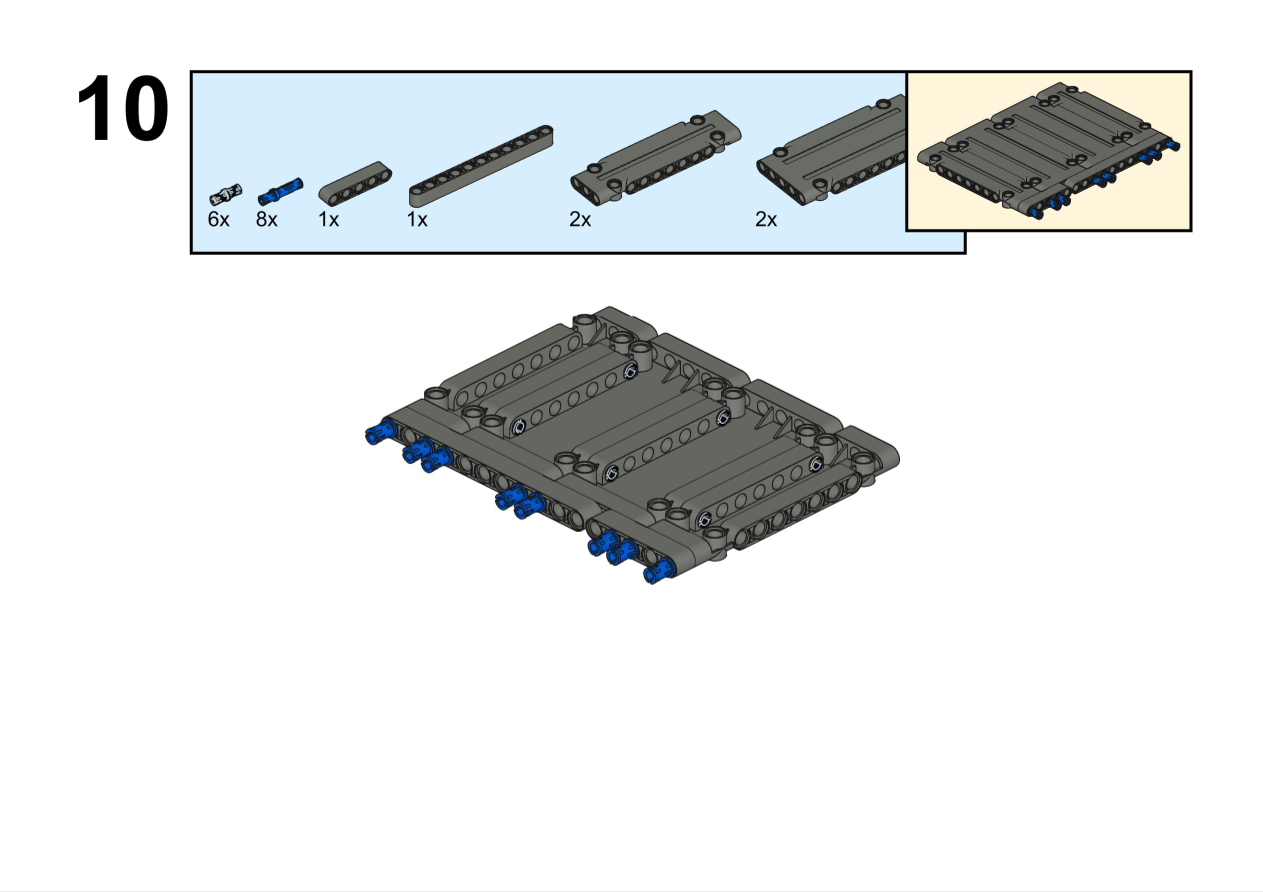 10

6x 8x 1x 1x 2x 2x