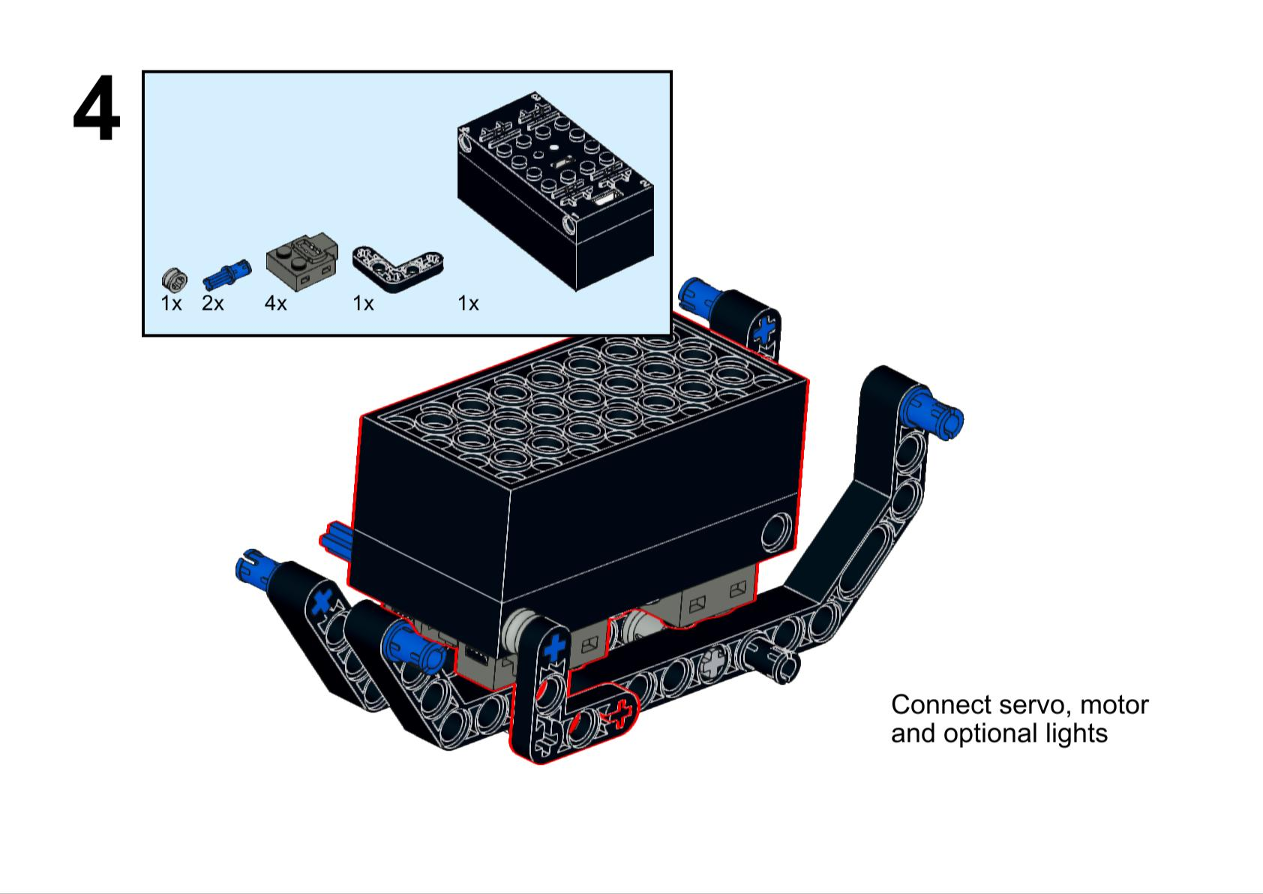 4

1x 2x 4x 1x 1x

Connect servo, motor and optional lights