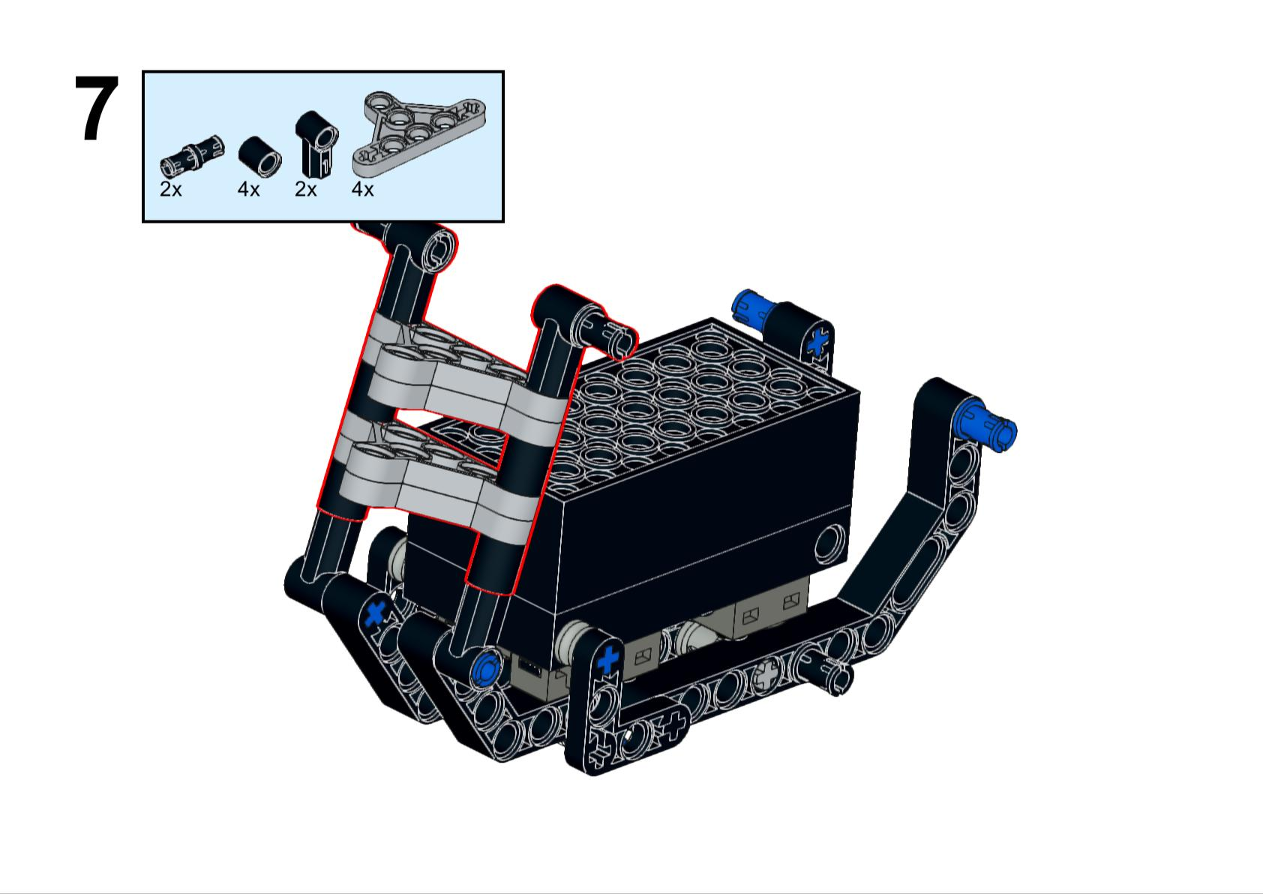 7

2x 4x 2x 4x