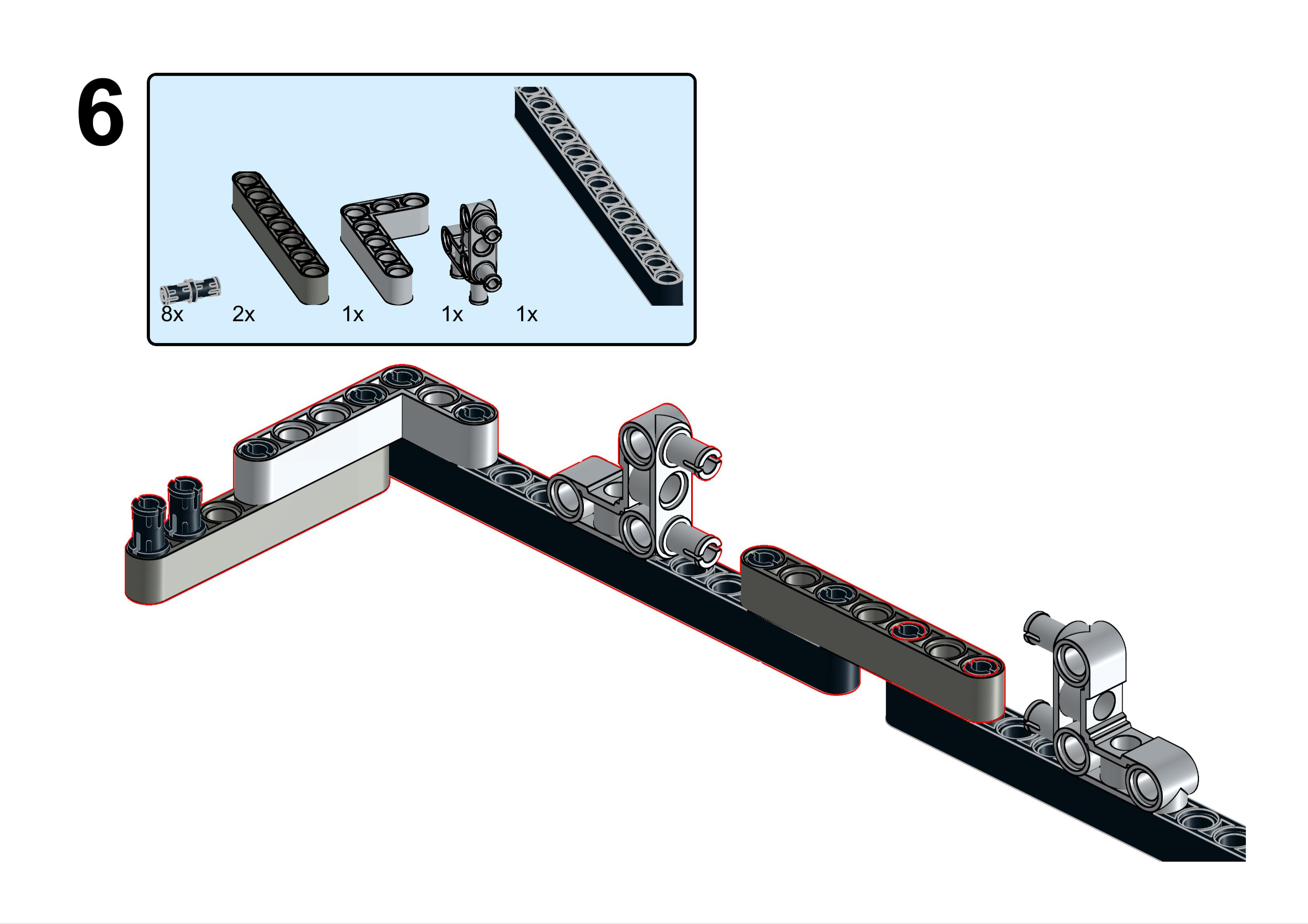 6

8x 2x 1x 1x 1x