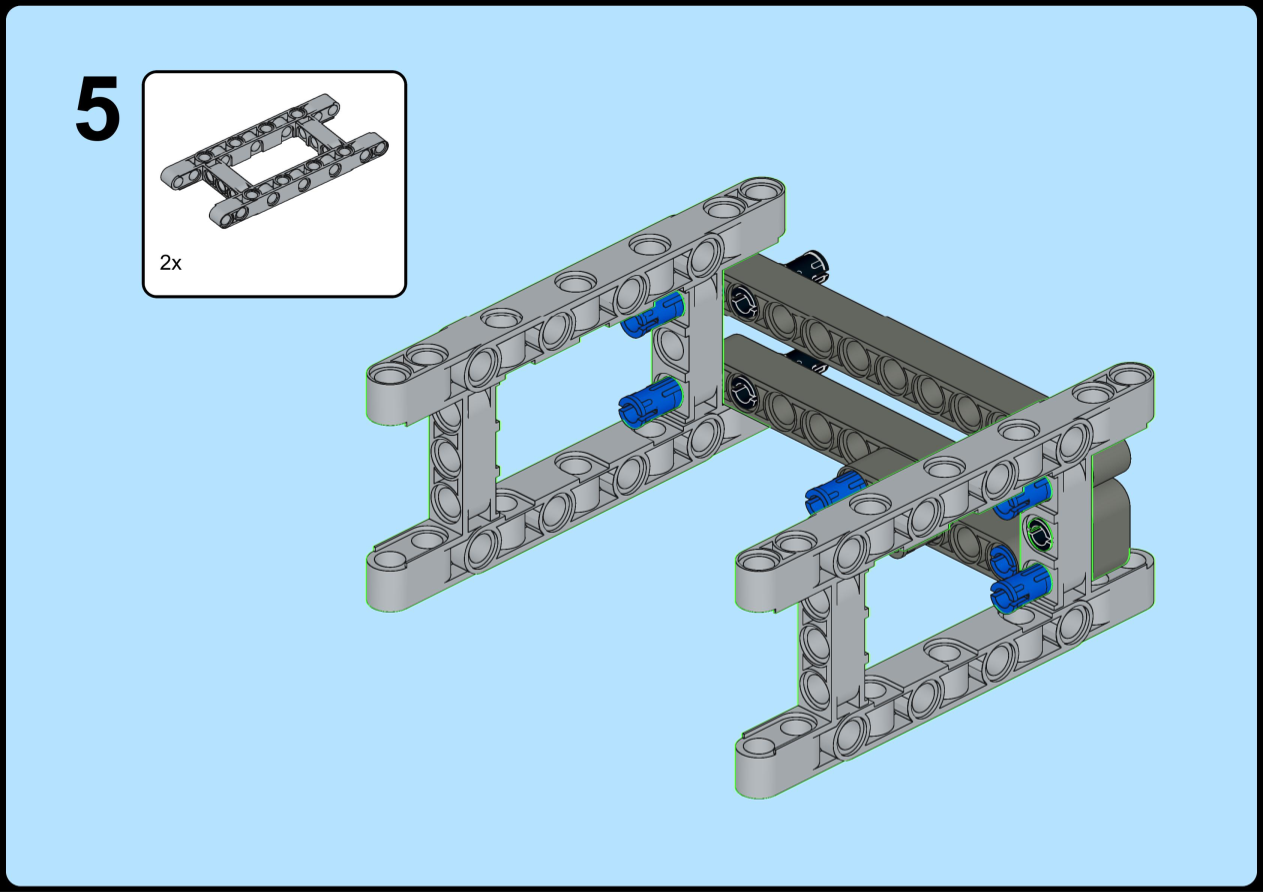 5

2x