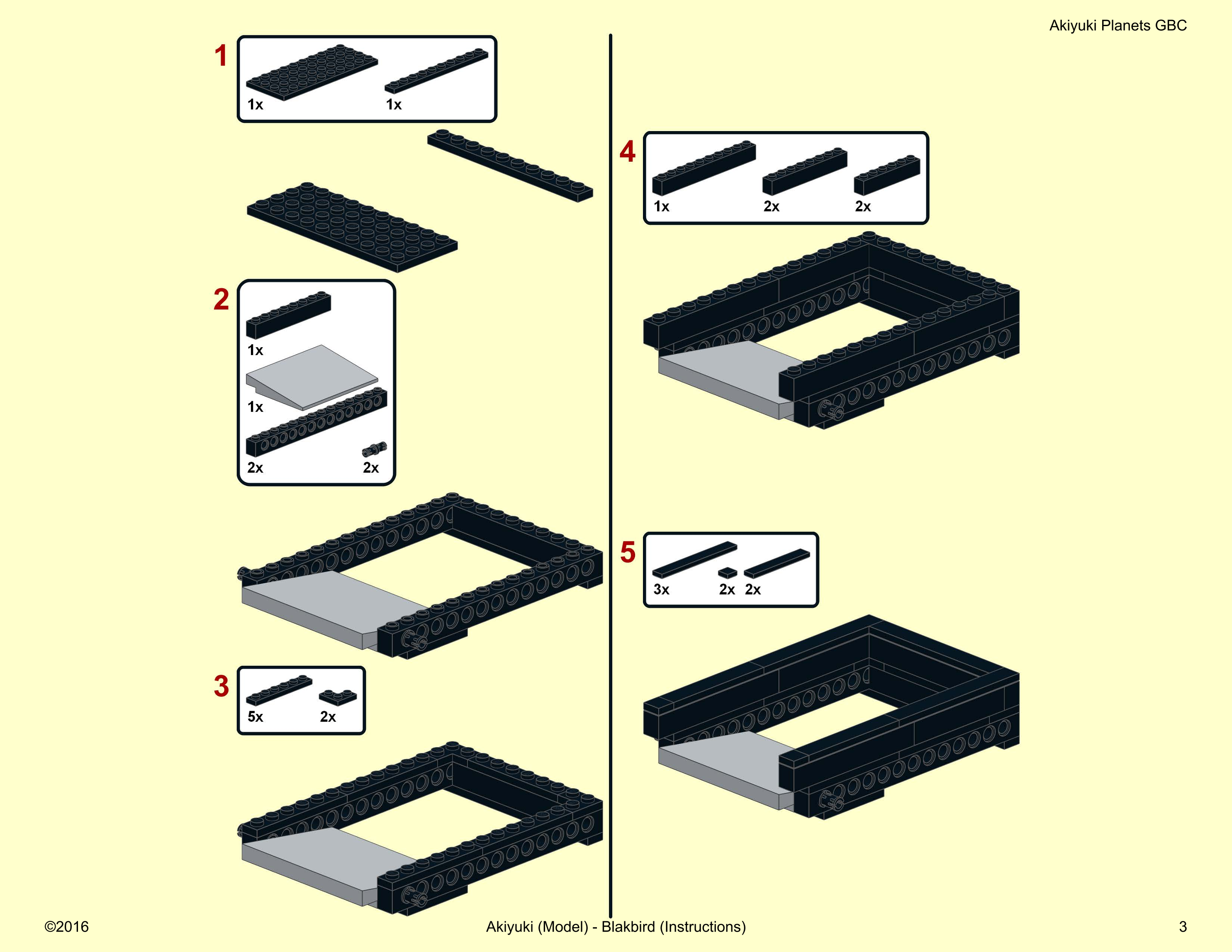 Akiyuki Planets GBC

1

1x

1x

2

1x

1x

2x

2x

3

5x

2x

4

1x

2x

2x

5

3x

2x

2x

©2016

Akiyuki (Model) - Blakbird (Instructions)

3