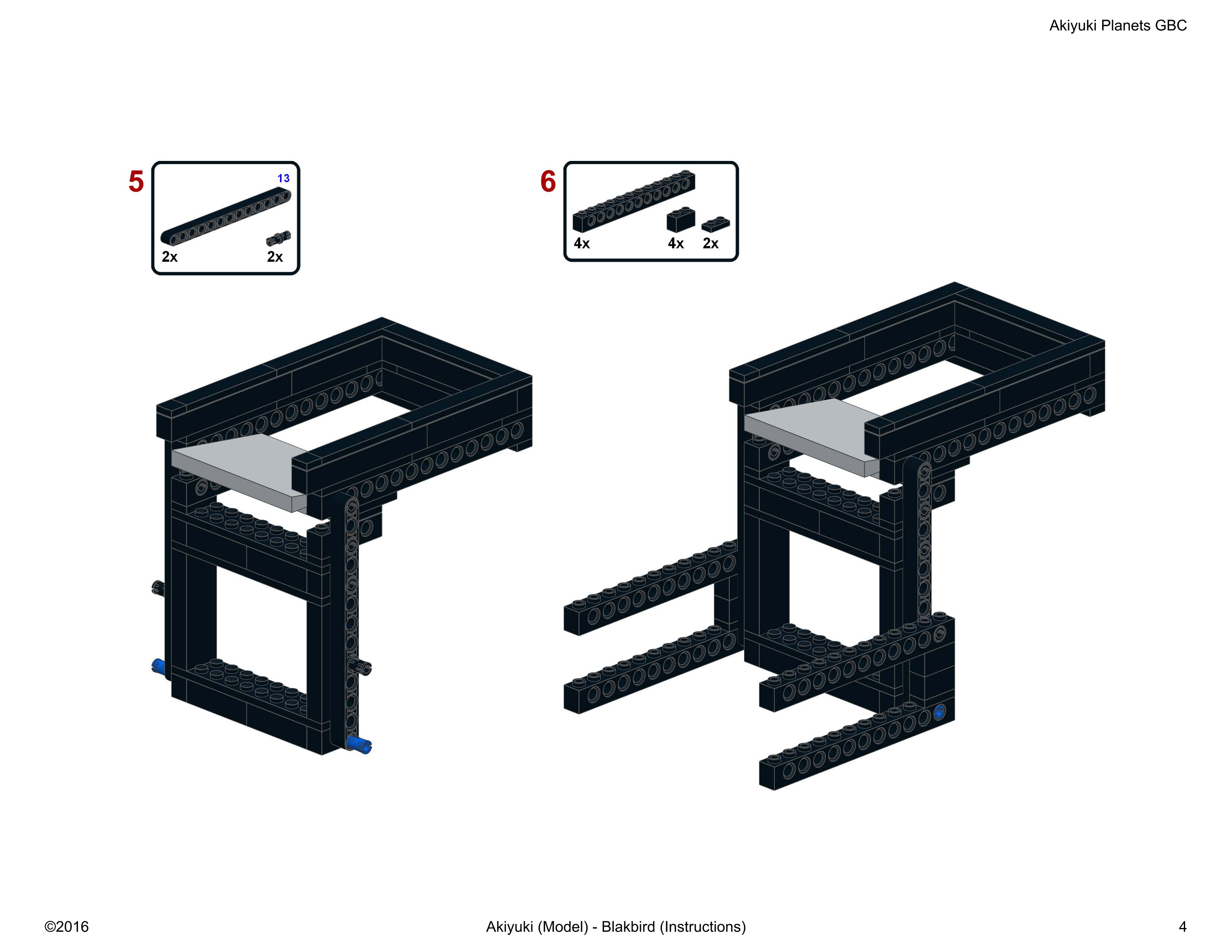 Akiyuki Planets GBC

5

13

2x

2x

6

4x

4x

2x

©2016

Akiyuki (Model) - Blakbird (Instructions)

4