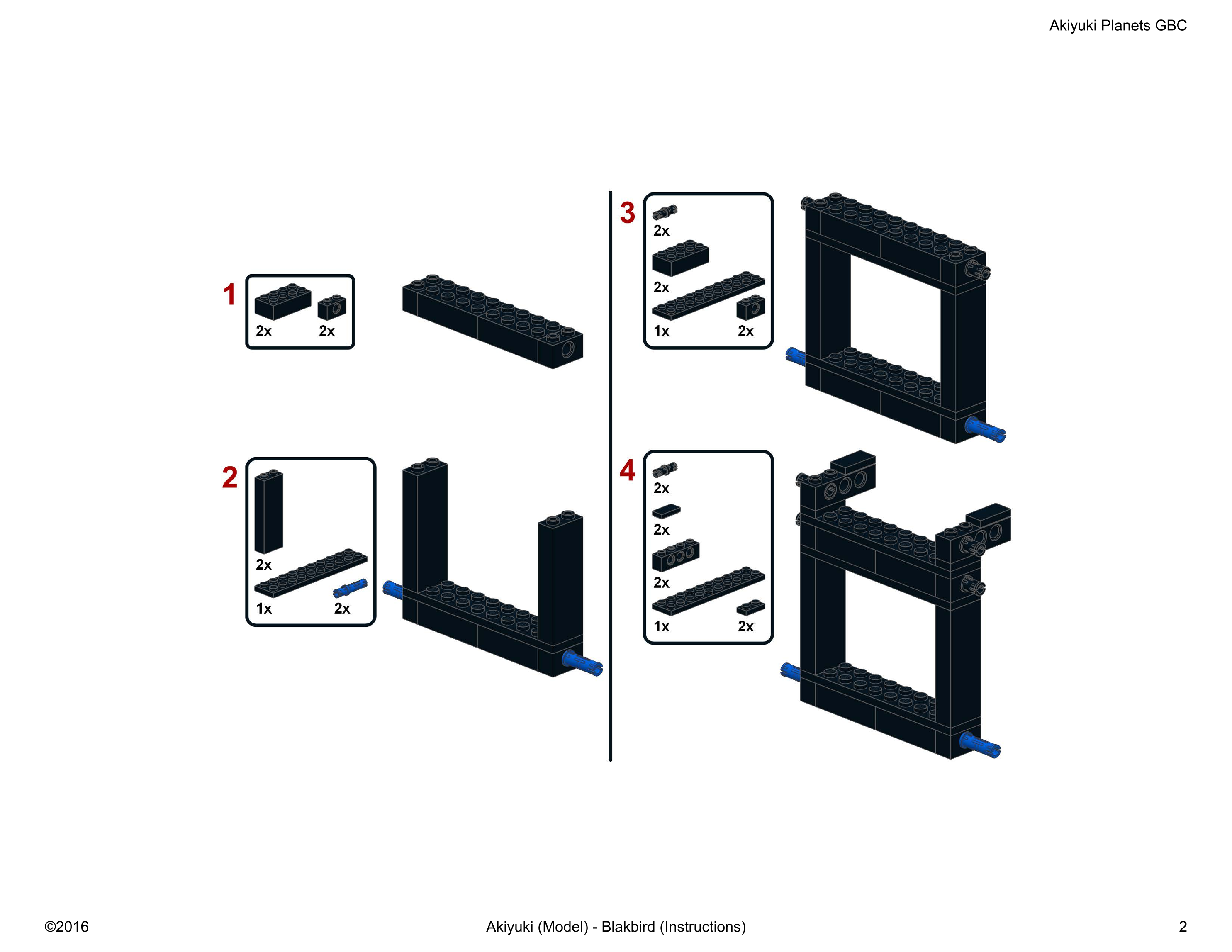 Akiyuki Planets GBC

1

2x 2x

2

2x

1x 2x

3

2x

2x

1x 2x

4

2x

2x

2x

1x 2x

©2016

Akiyuki (Model) - Blakbird (Instructions)

2