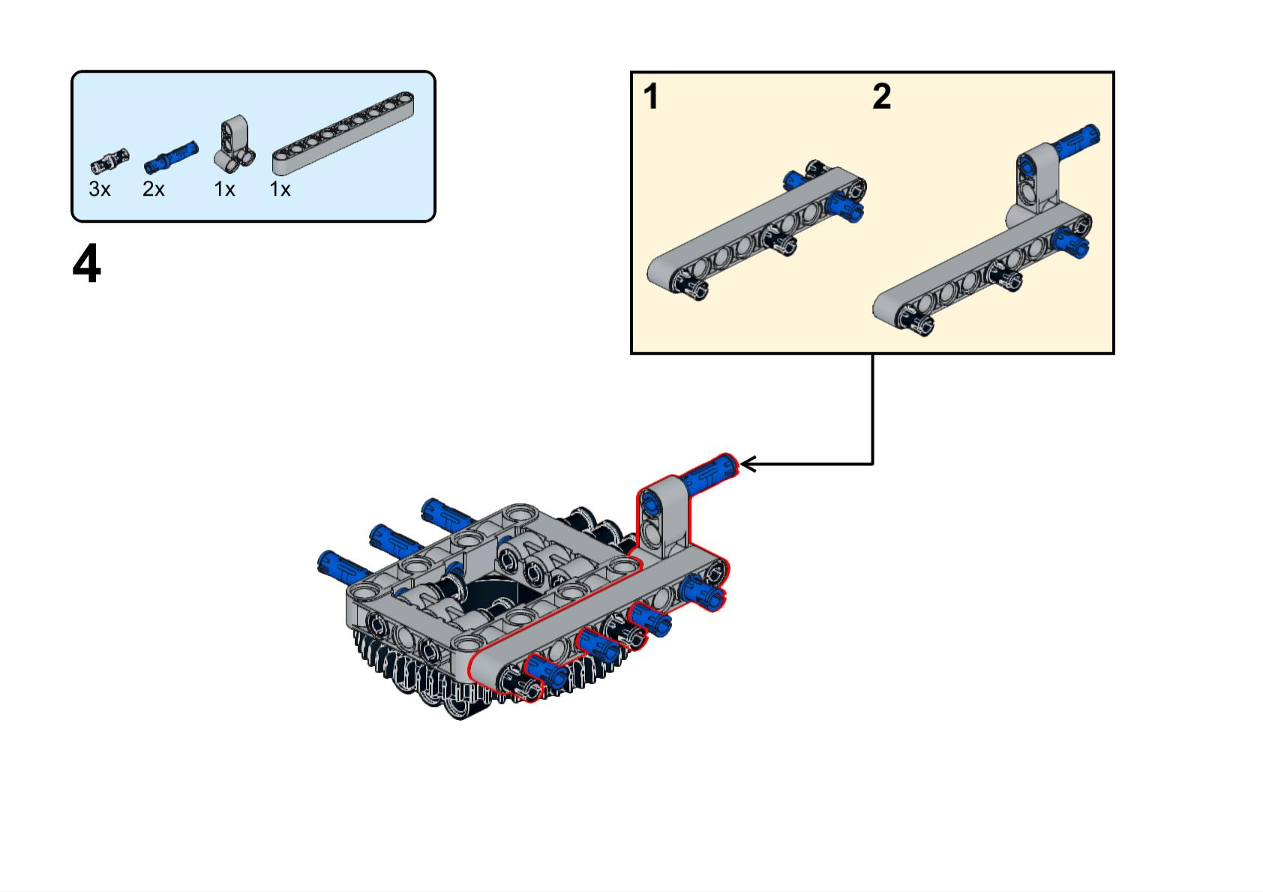 3x 2x 1x 1x

4

1

2