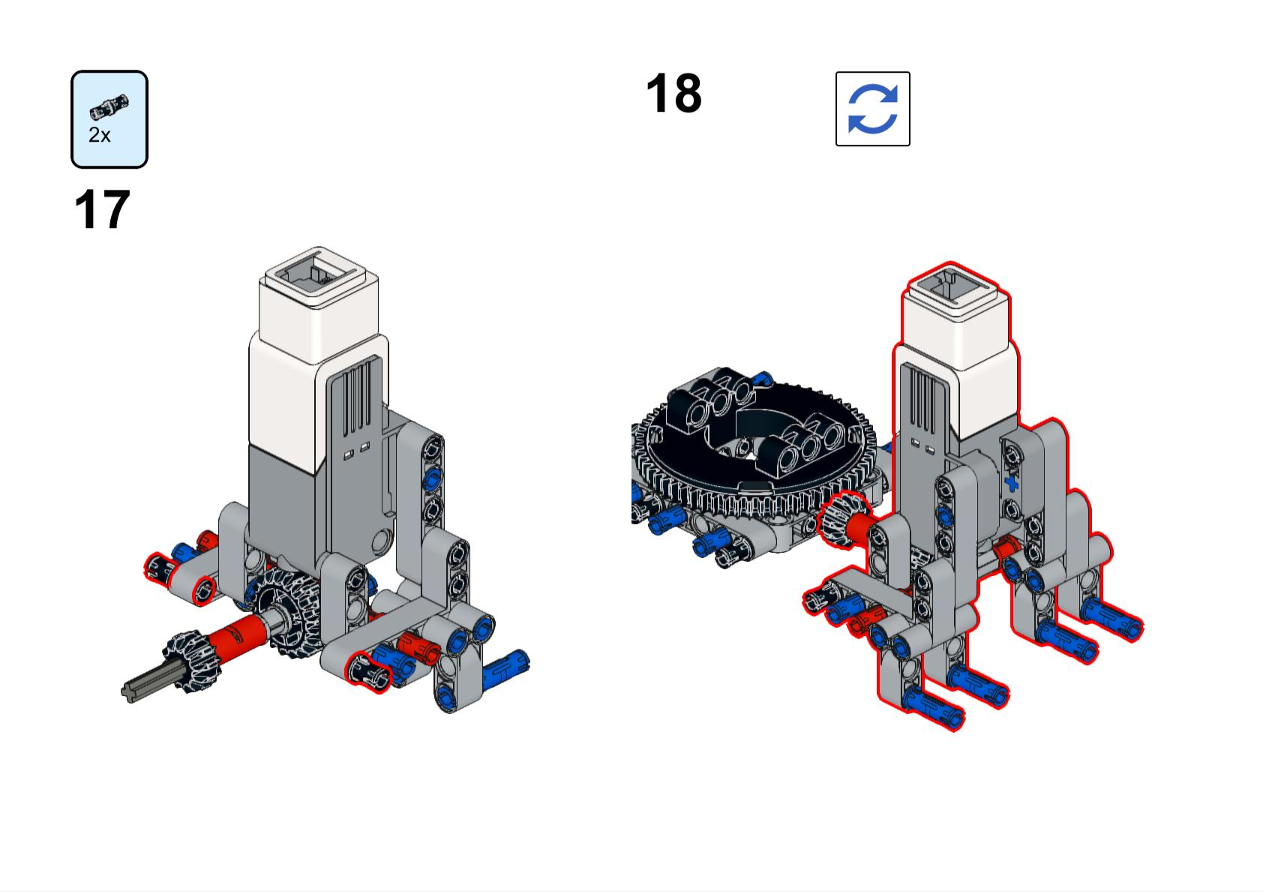 2x

17

18