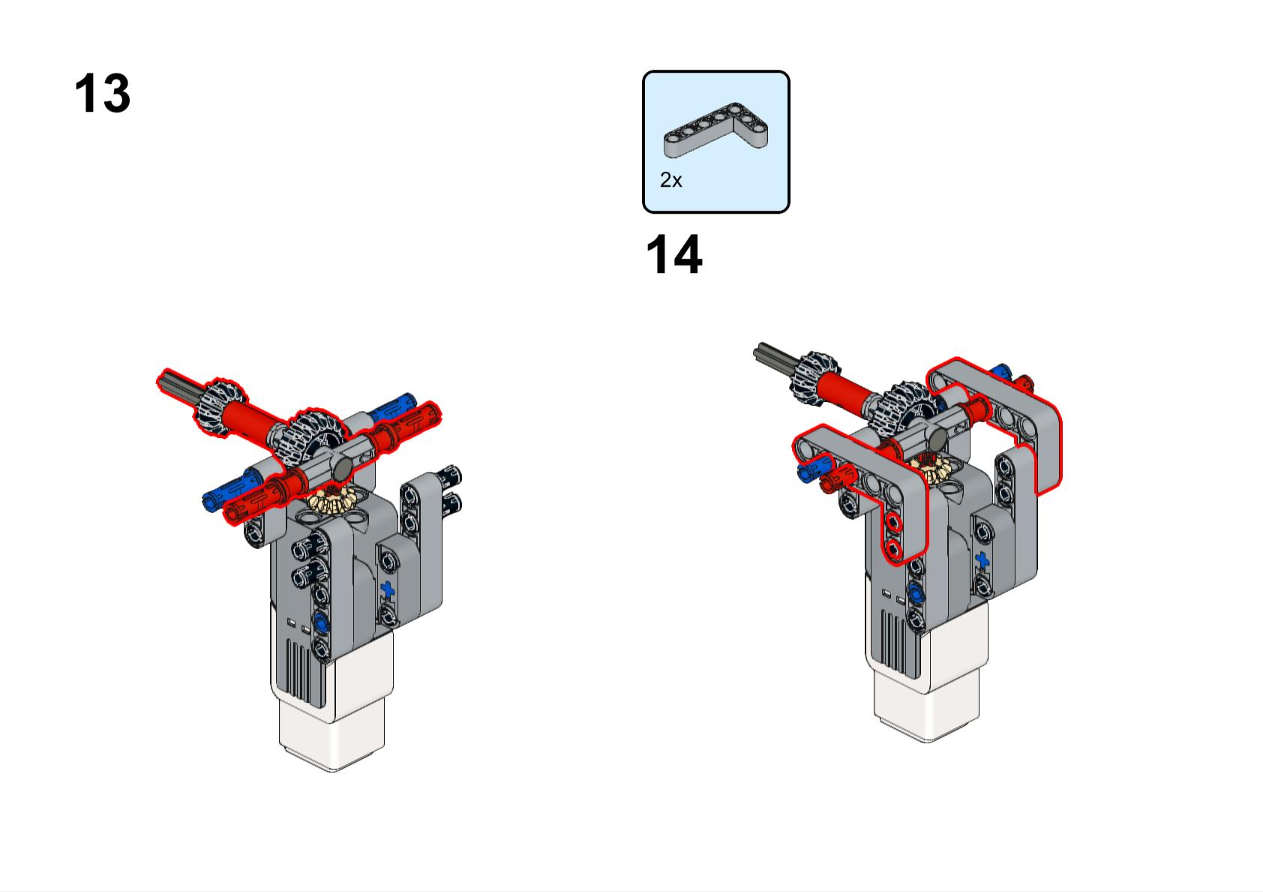 13

2x

14