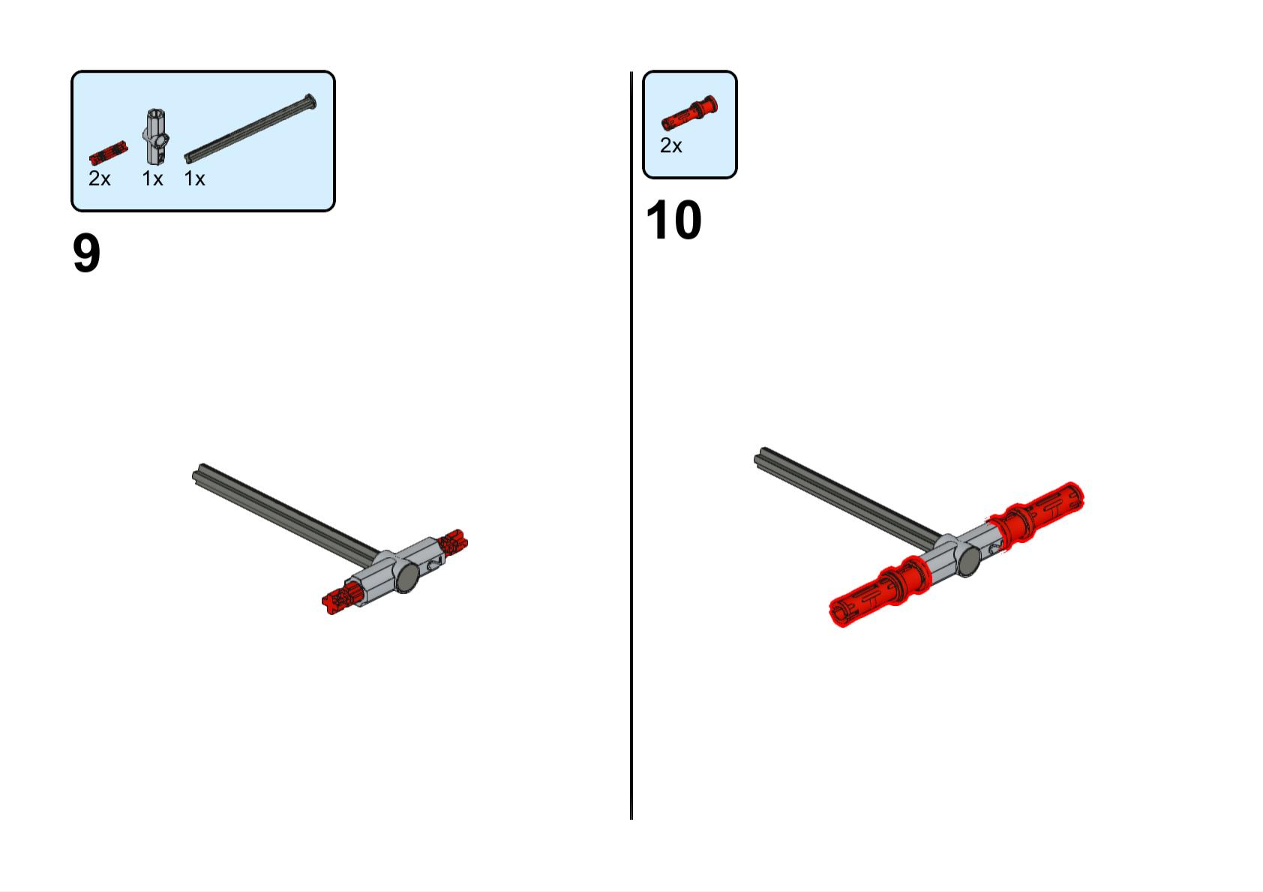 2x 1x 1x

9

2x

10