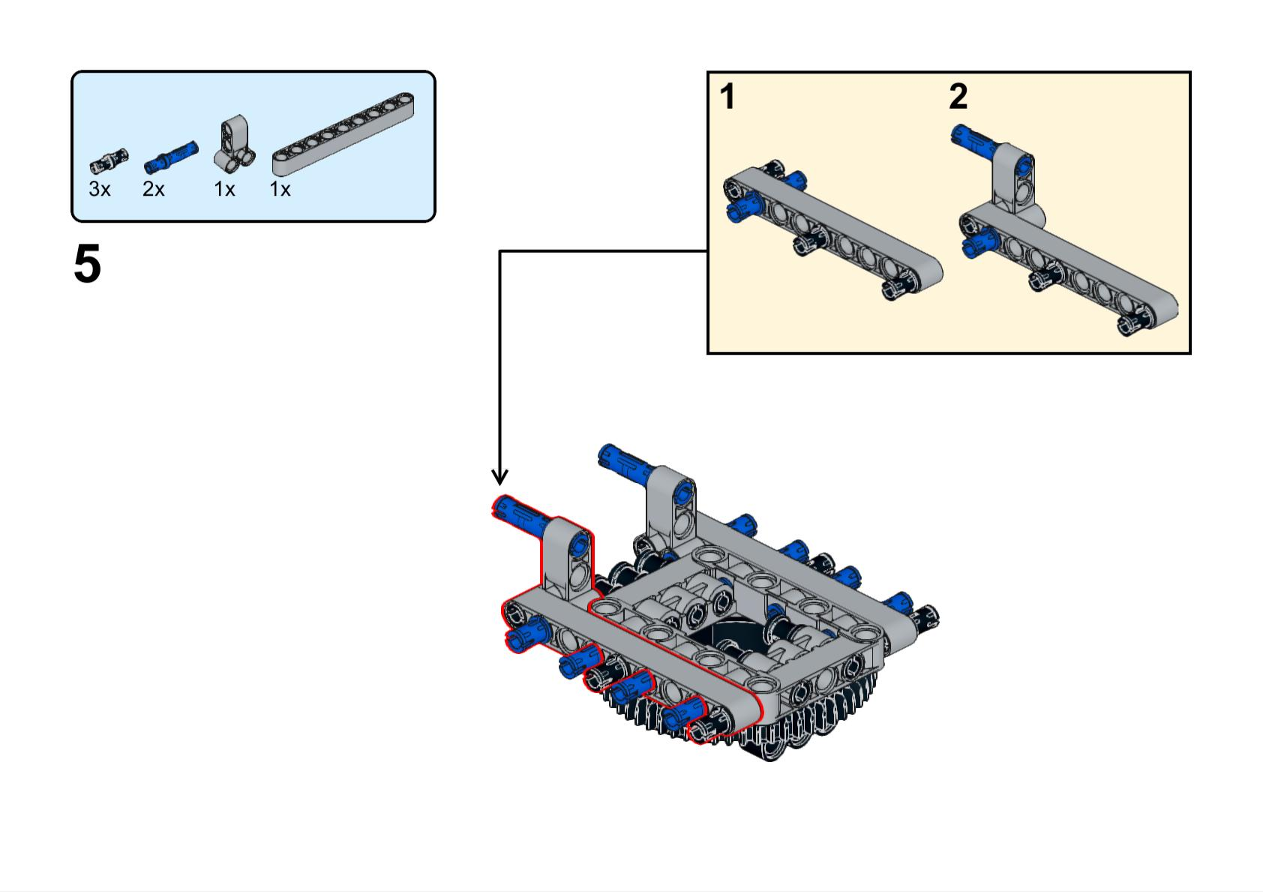 3x 2x 1x 1x

5

1

2