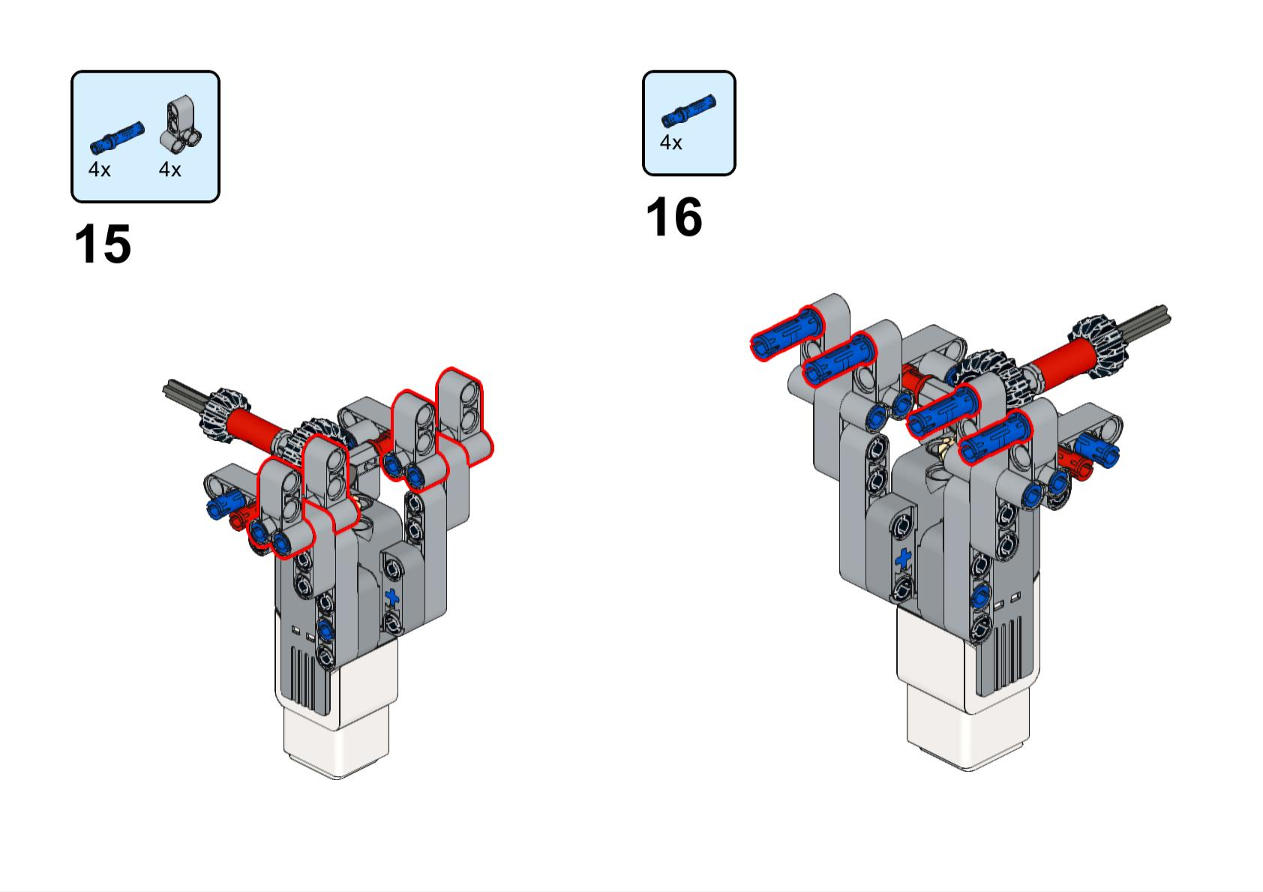 4x 4x

15

4x

16