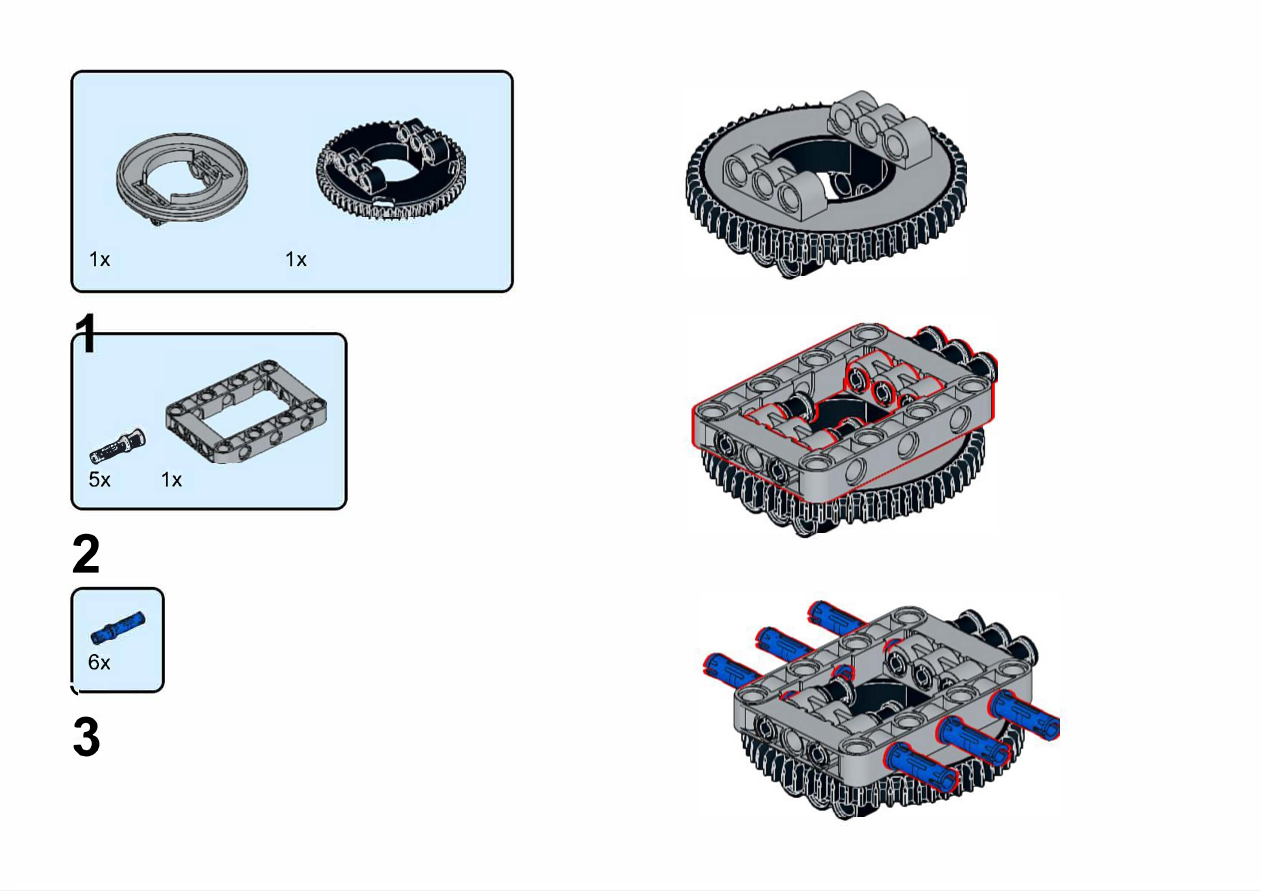 1x 1x

1

5x 1x

2

6x

3