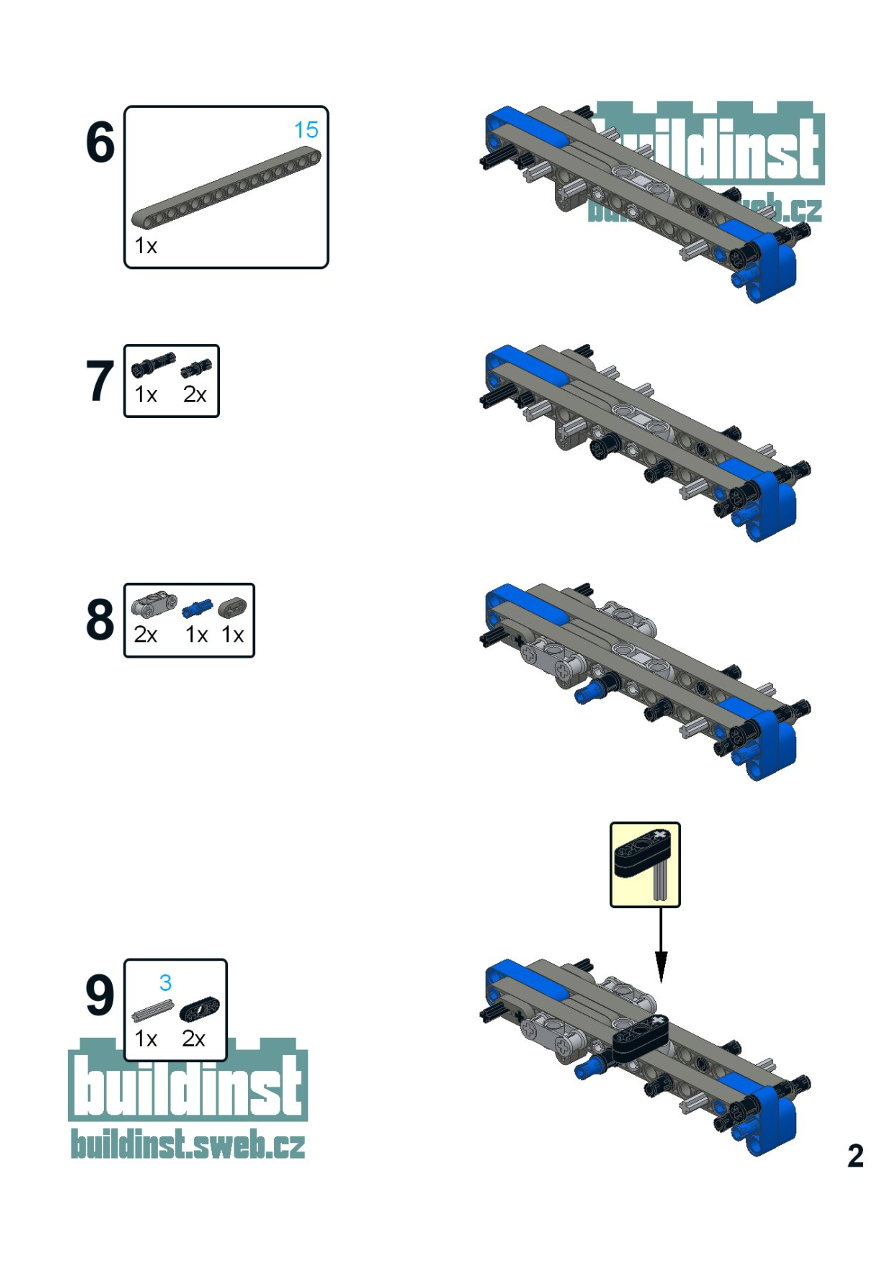 6
15
1x

buildinst
buildinst.sweb.cz

7
1x 2x

8
2x 1x 1x

9
3
1x 2x

buildinst
buildinst.sweb.cz

2