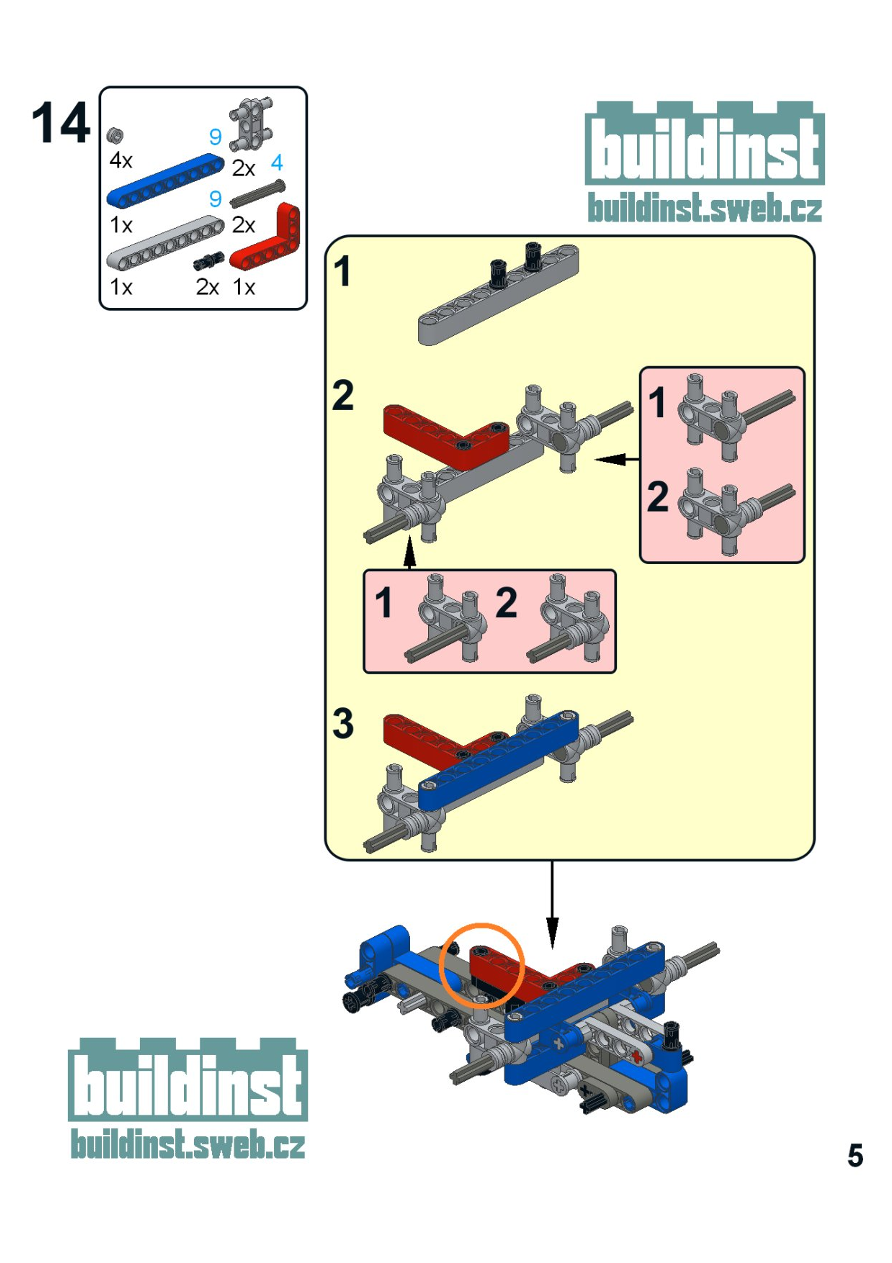 14

4x
9
1x
9
1x
2x
4
2x
2x 1x

buildinst
buildinst.sweb.cz

1

2

1

2

1 2

3

buildinst
buildinst.sweb.cz

5