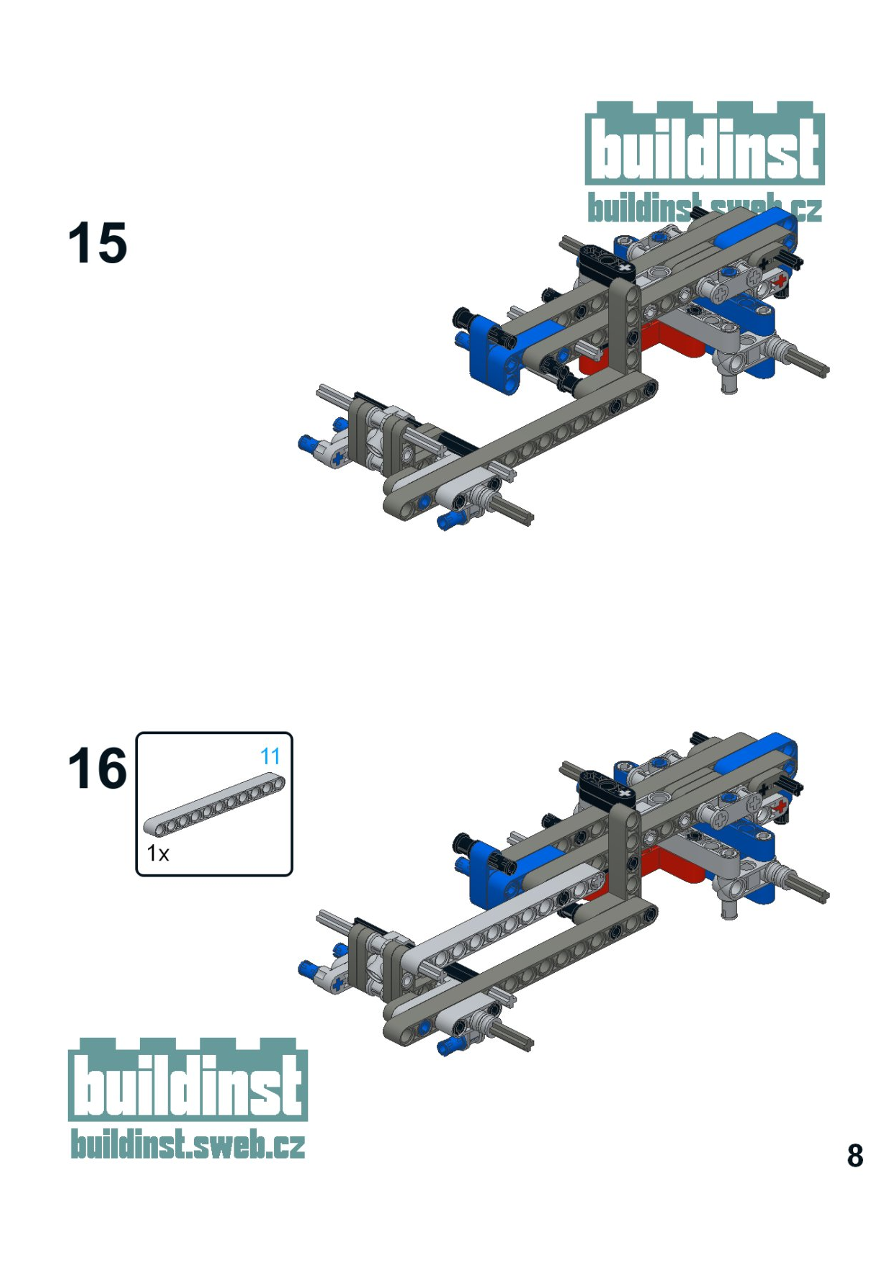 buildinst
buildinst.sweb.cz

15

16

11

1x

buildinst
buildinst.sweb.cz

8