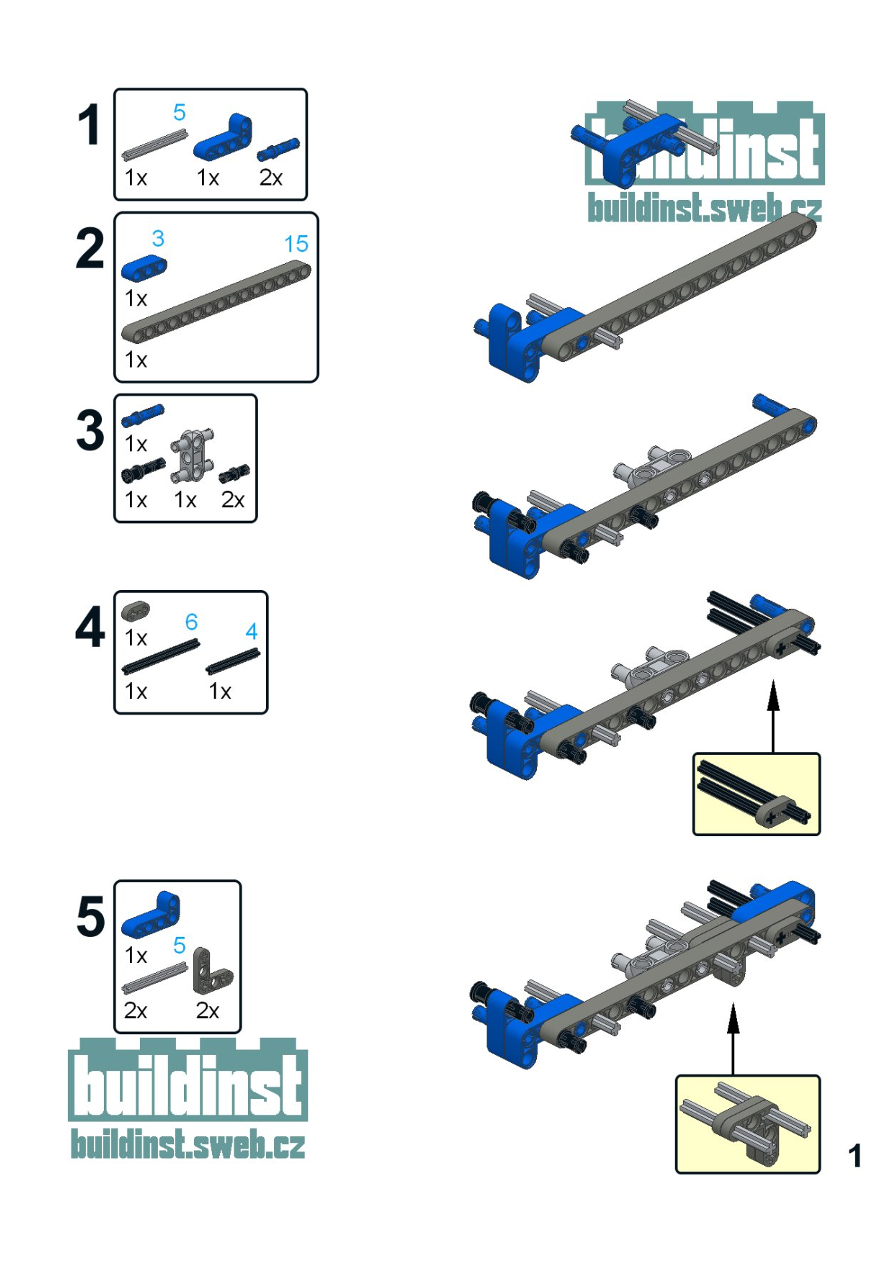 1
5
1x 1x 2x

buildinst
buildinst.sweb.cz

2
3
15
1x
1x

3
1x
1x 1x 2x

4
1x
6
4
1x 1x

5
1x
5
2x 2x

buildinst
buildinst.sweb.cz

1