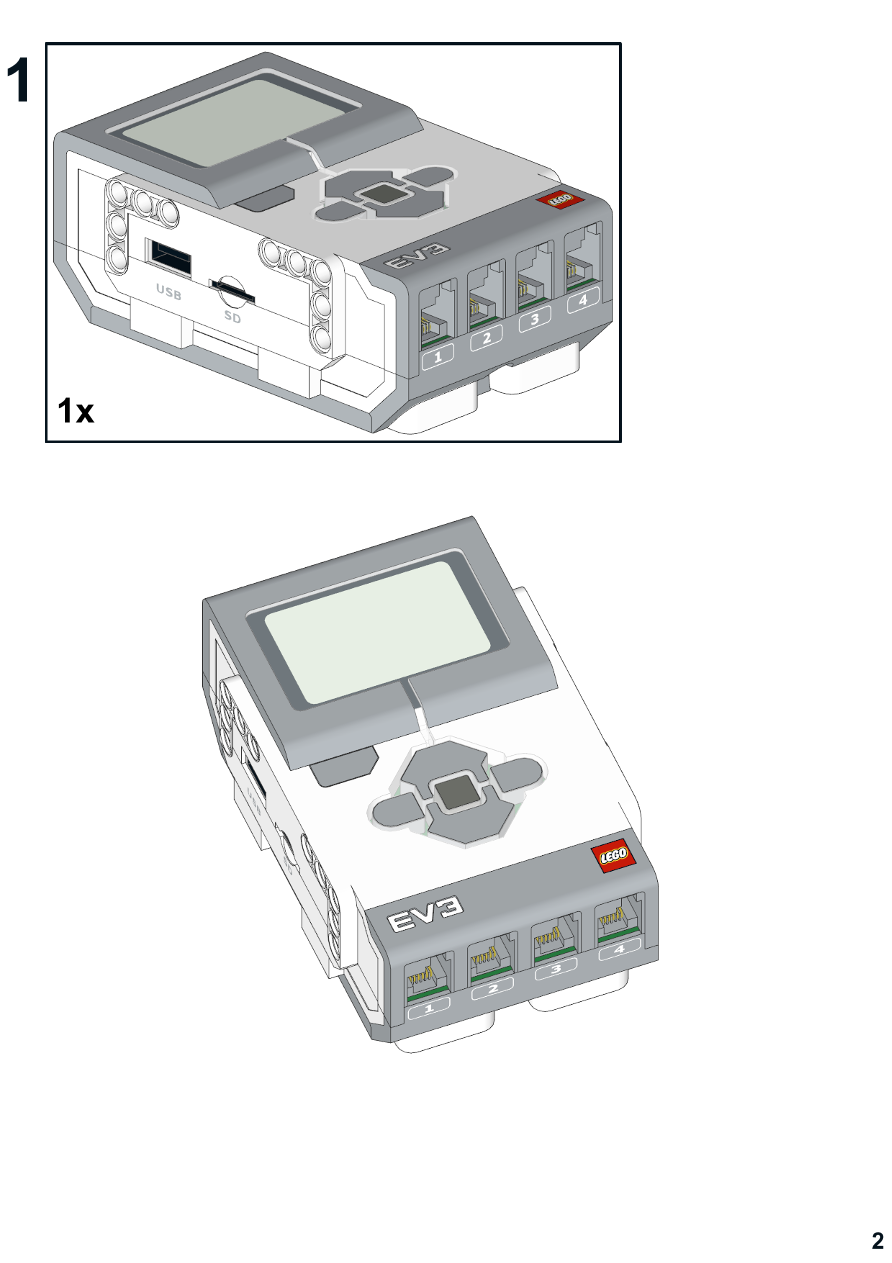 1

LEGO
EV3
USB
SD
1
2
3
4

1x

LEGO
EV3
1
2
3
4

2