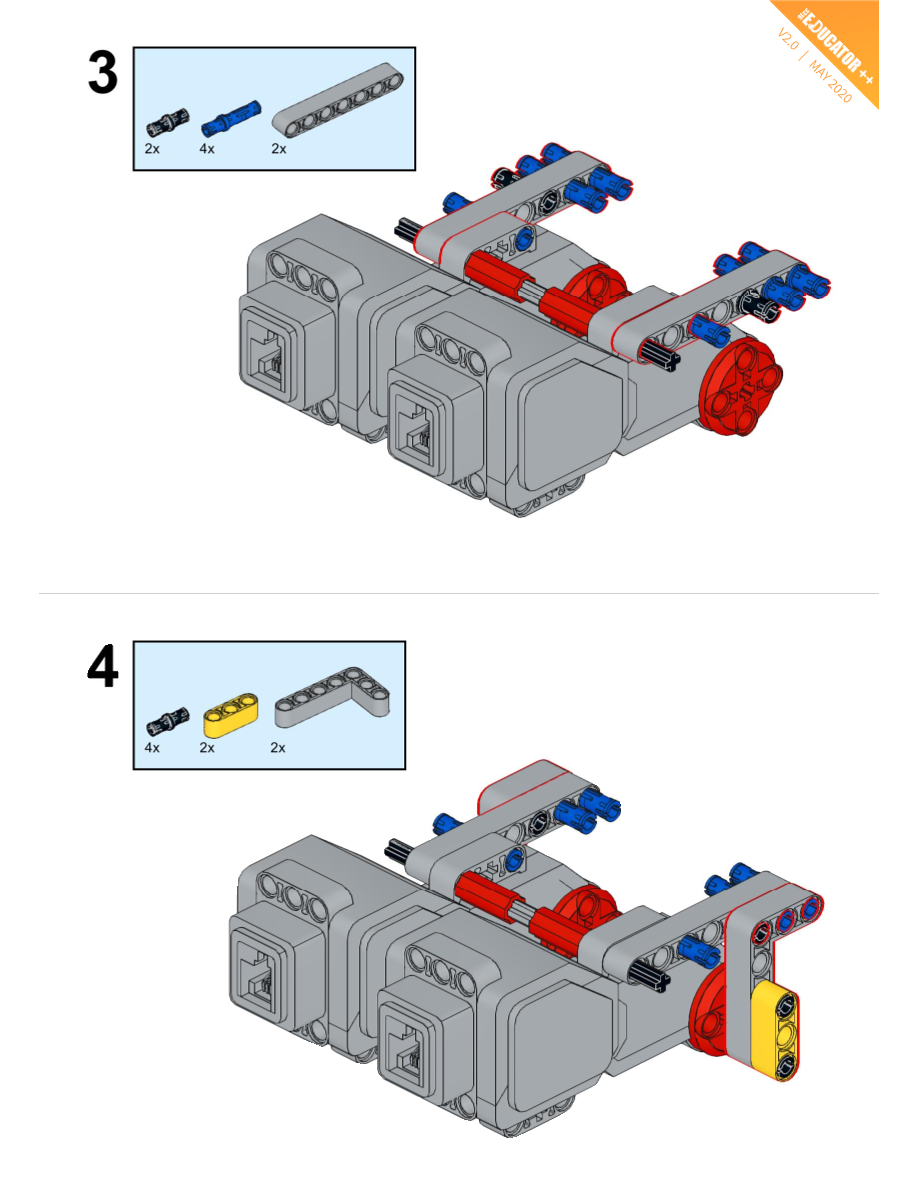 THE EDUCATOR ++
V2.0 | MAY 2020

3

2x
4x
2x

4

4x
2x
2x