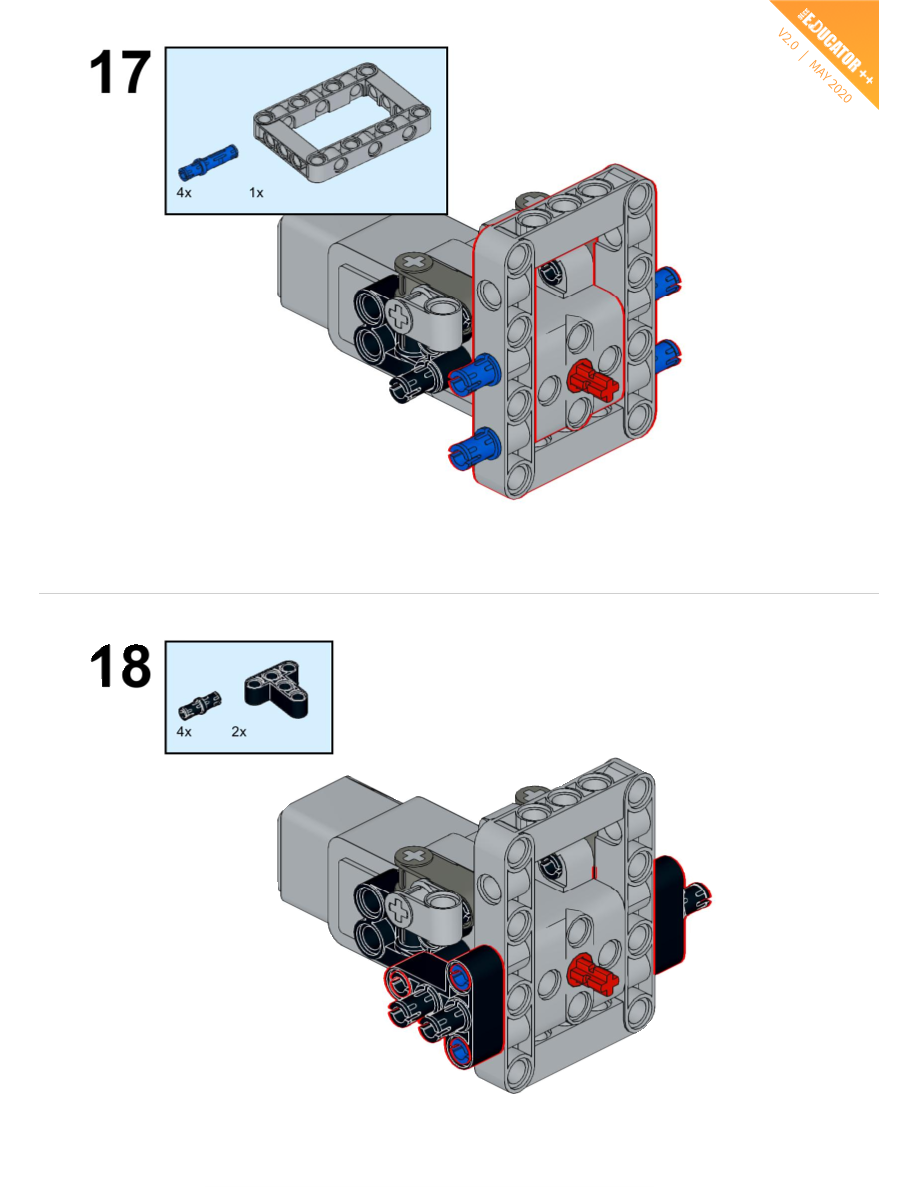 THE EDUCATOR ++
V2.0 | MAY 2020

17

4x 1x

18

4x 2x