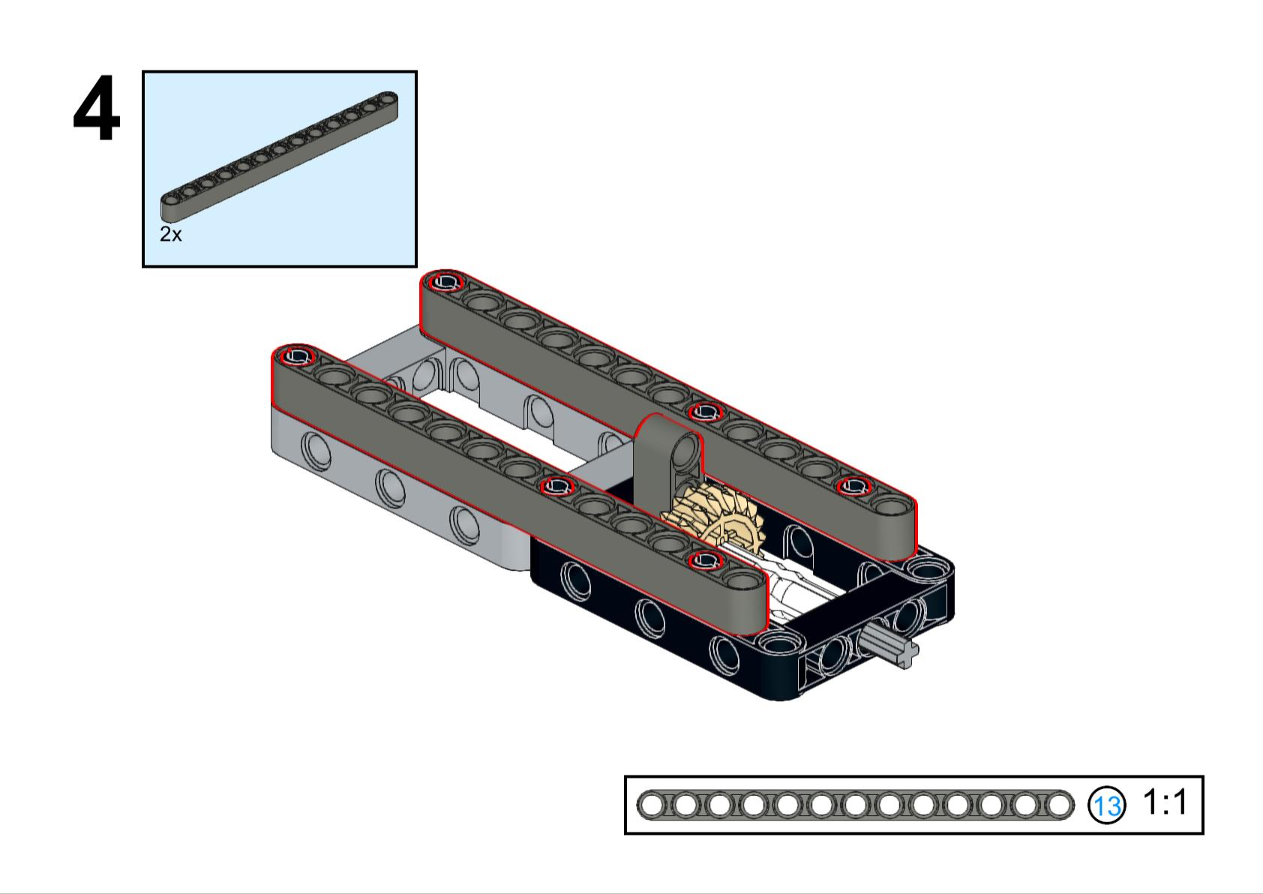 4

2x

13 1:1