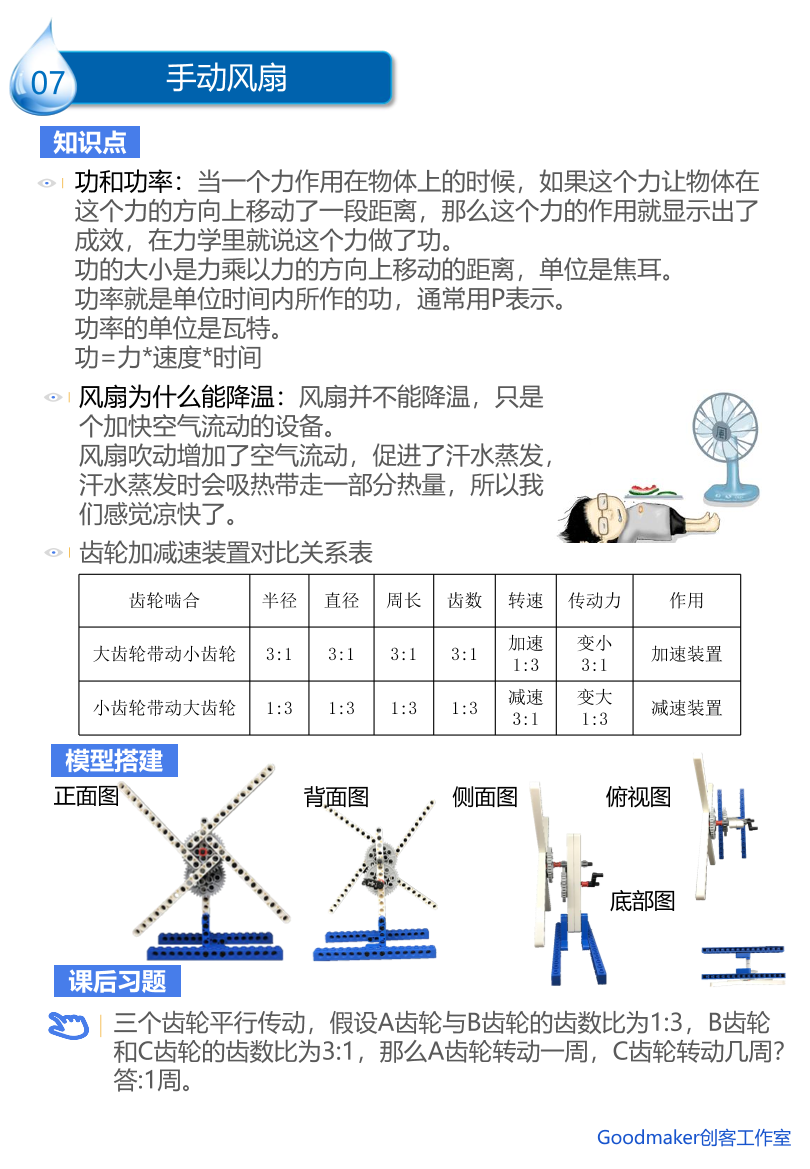 07 手动风扇

知识点

功和功率：当一个力作用在物体上的时候，如果这个力让物体在这个力的方向上移动了一段距离，那么这个力的作用就显示出了成效，在力学里就说这个力做了功。
功的大小是力乘以力的方向上移动的距离，单位是焦耳。
功率就是单位时间内所作的功，通常用P表示。
功率的单位是瓦特。
功=力*速度*时间

风扇为什么能降温：风扇并不能降温，只是个加快空气流动的设备。
风扇吹动增加了空气流动，促进了汗水蒸发，汗水蒸发时会吸热带走一部分热量，所以我们感觉凉快了。

齿轮加减速装置对比关系表

| 齿轮啮合 | 半径 | 直径 | 周长 | 齿数 | 转速 | 传动力 | 作用 |
|---|---|---|---|---|---|---|---|
| 大齿轮带动小齿轮 | 3:1 | 3:1 | 3:1 | 3:1 | 加速 1:3 | 变小 3:1 | 加速装置 |
| 小齿轮带动大齿轮 | 1:3 | 1:3 | 1:3 | 1:3 | 减速 3:1 | 变大 1:3 | 减速装置 |

模型搭建

正面图 背面图 侧面图 俯视图 底部图

课后习题

三个齿轮平行传动，假设A齿轮与B齿轮的齿数比为1:3，B齿轮和C齿轮的齿数比为3:1，那么A齿轮转动一周，C齿轮转动几周？
答:1周。

Goodmaker创客工作室