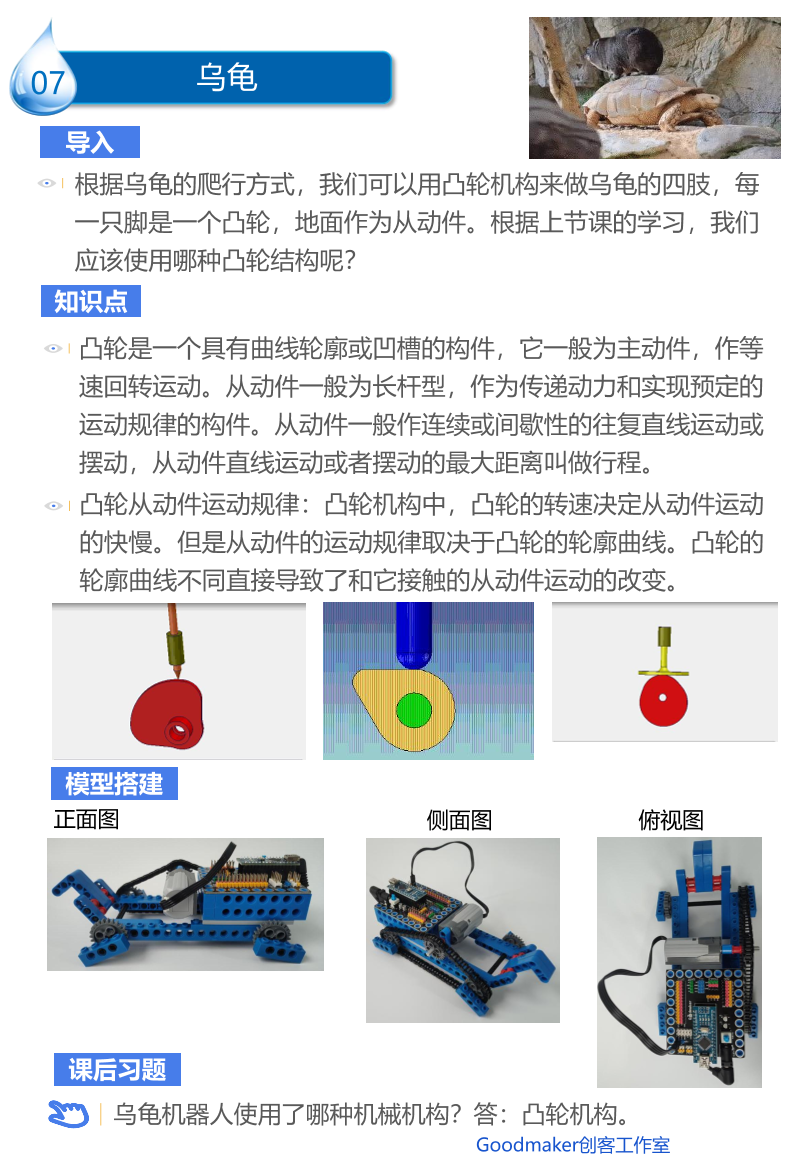 07 乌龟

导入

根据乌龟的爬行方式，我们可以用凸轮机构来做乌龟的四肢，每一只脚是一个凸轮，地面作为从动件。根据上节课的学习，我们应该使用哪种凸轮结构呢？

知识点

凸轮是一个具有曲线轮廓或凹槽的构件，它一般为主动件，作等速回转运动。从动件一般为长杆型，作为传递动力和实现预定的运动规律的构件。从动件一般作连续或间歇性的往复直线运动或摆动，从动件直线运动或者摆动的最大距离叫做行程。

凸轮从动件运动规律：凸轮机构中，凸轮的转速决定从动件运动的快慢。但是从动件的运动规律取决于凸轮的轮廓曲线。凸轮的轮廓曲线不同直接导致了和它接触的从动件运动的改变。

模型搭建

正面图

侧面图

俯视图

课后习题

乌龟机器人使用了哪种机械机构？答：凸轮机构。

Goodmaker创客工作室