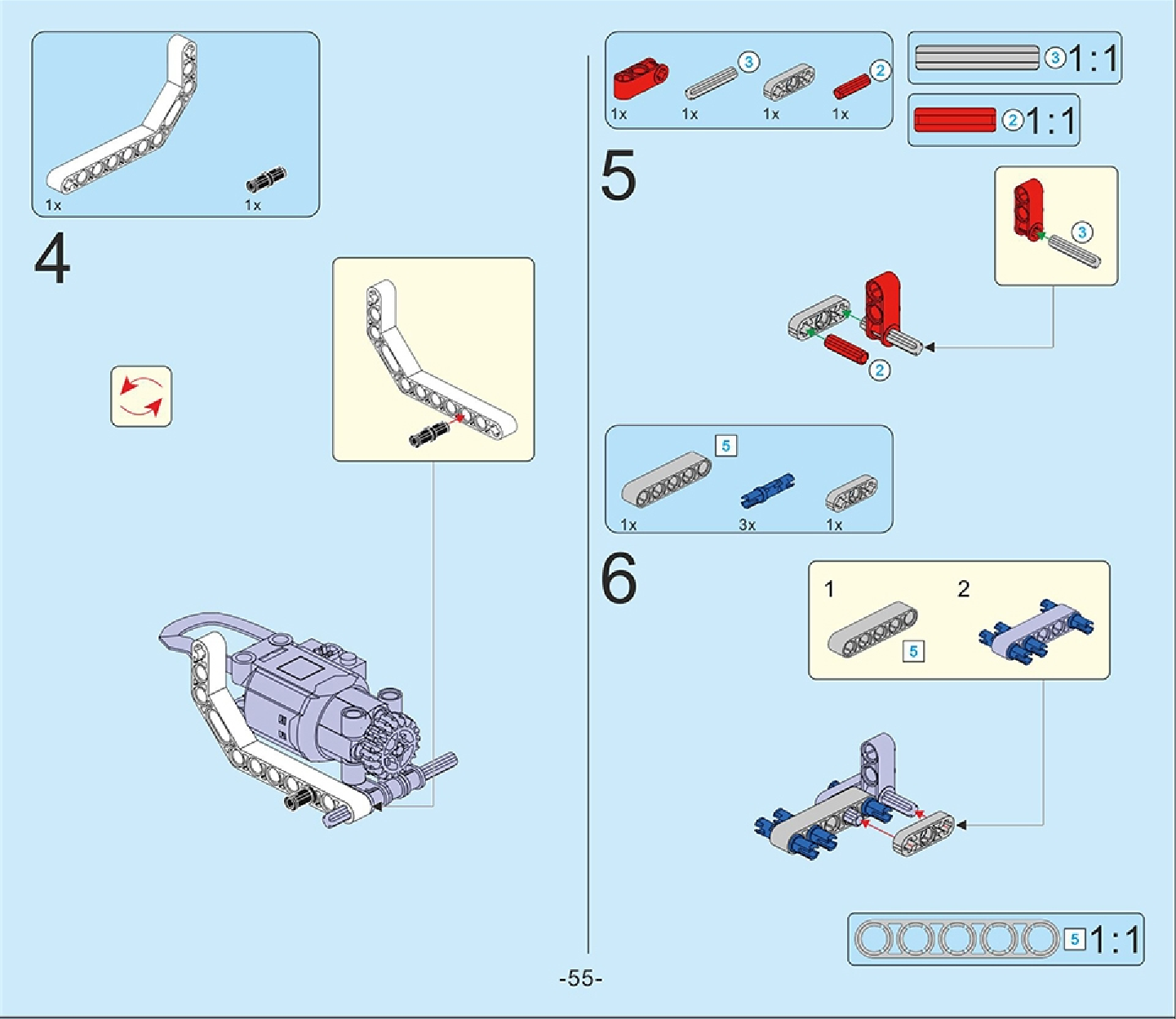 1x 1x

4

3 2
1x 1x 1x 1x

3 1:1

2 1:1

5

3

2

5
1x 3x 1x

6

1 2

5

5 1:1

-55-