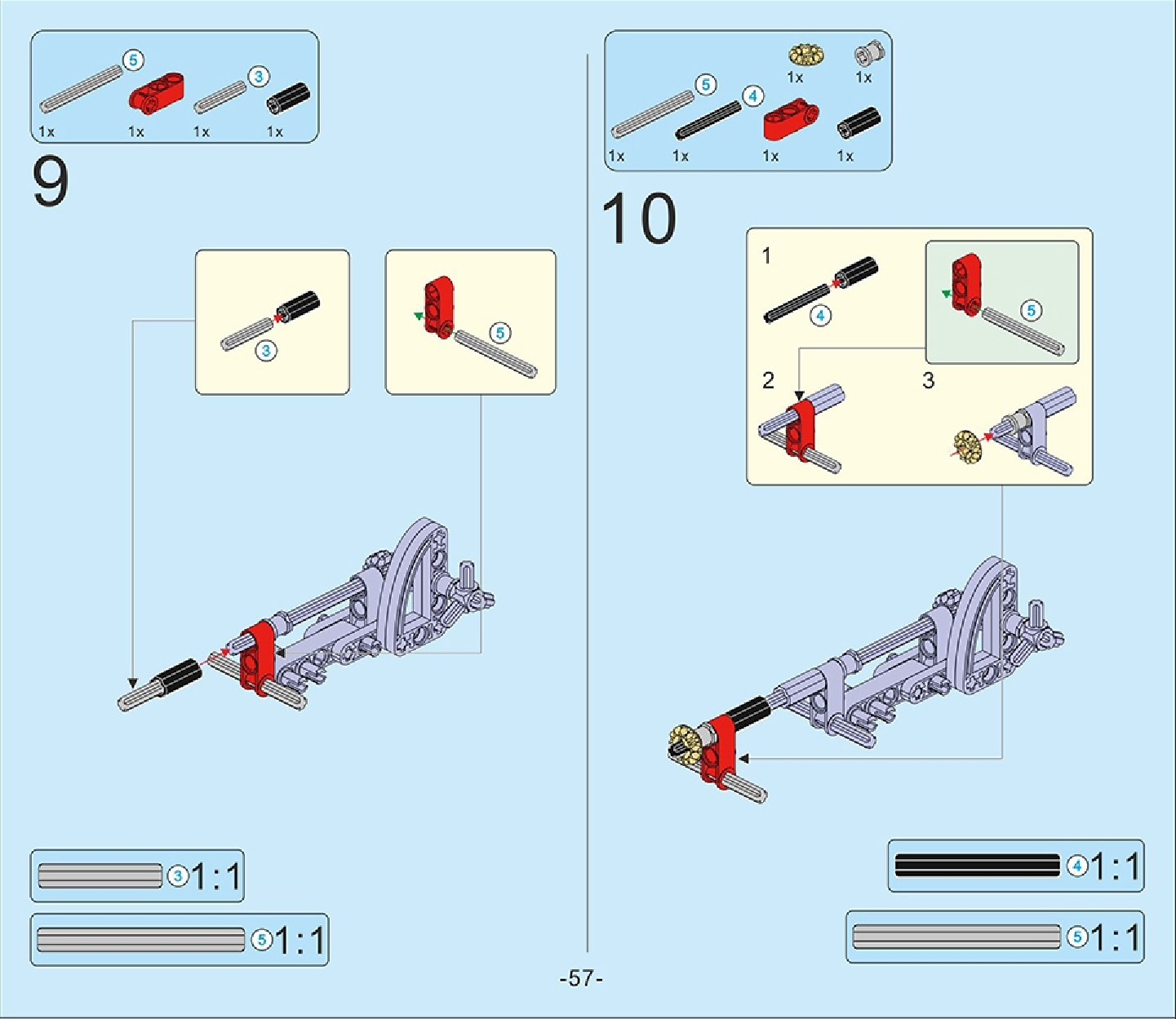 5
3
1x 1x 1x 1x

9

3

5

3 1:1

5 1:1

1x 1x
5
4
1x 1x 1x 1x

10

1
4
5
2
3

4 1:1

5 1:1

-57-