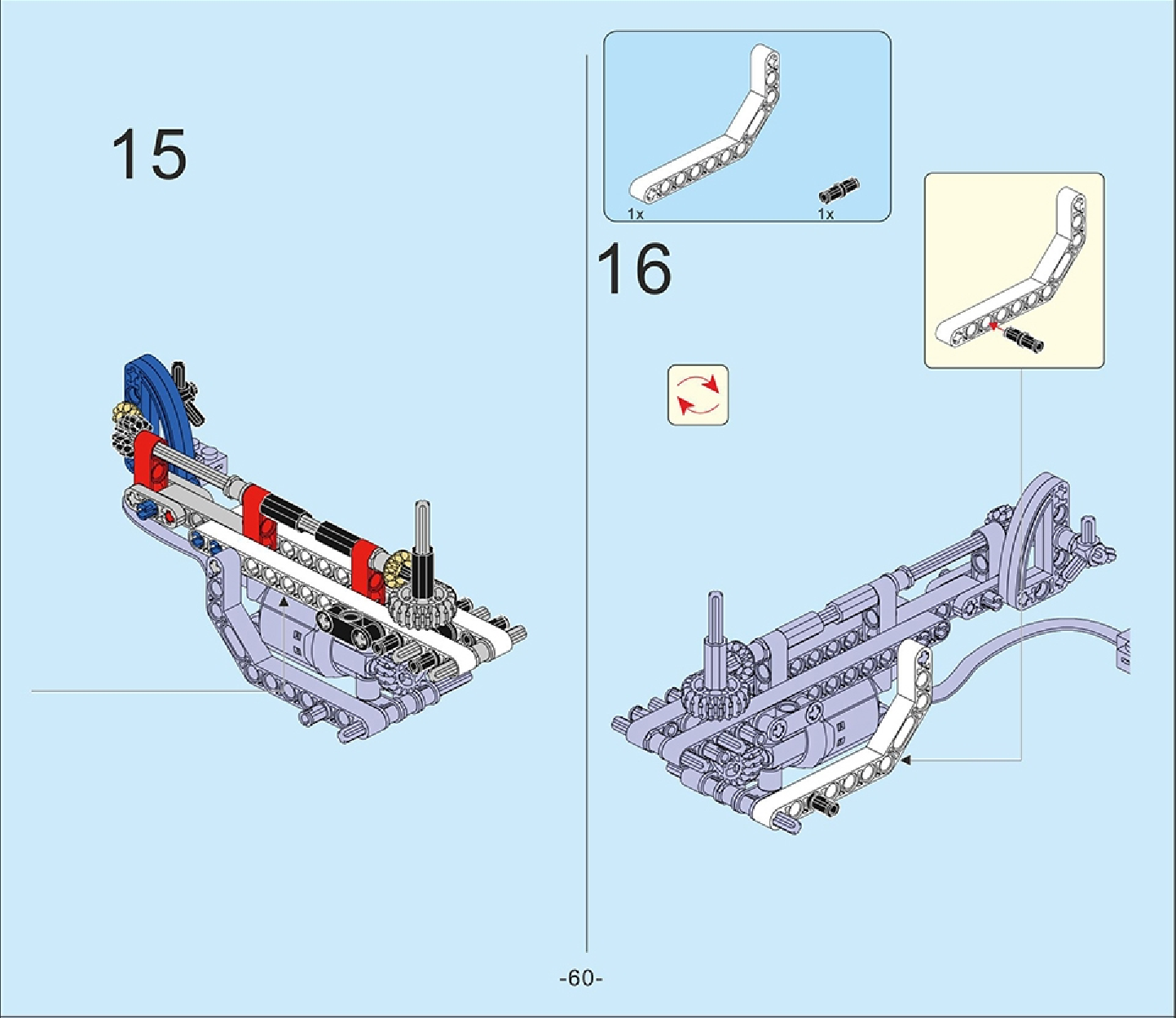 15

1x

1x

16

-60-