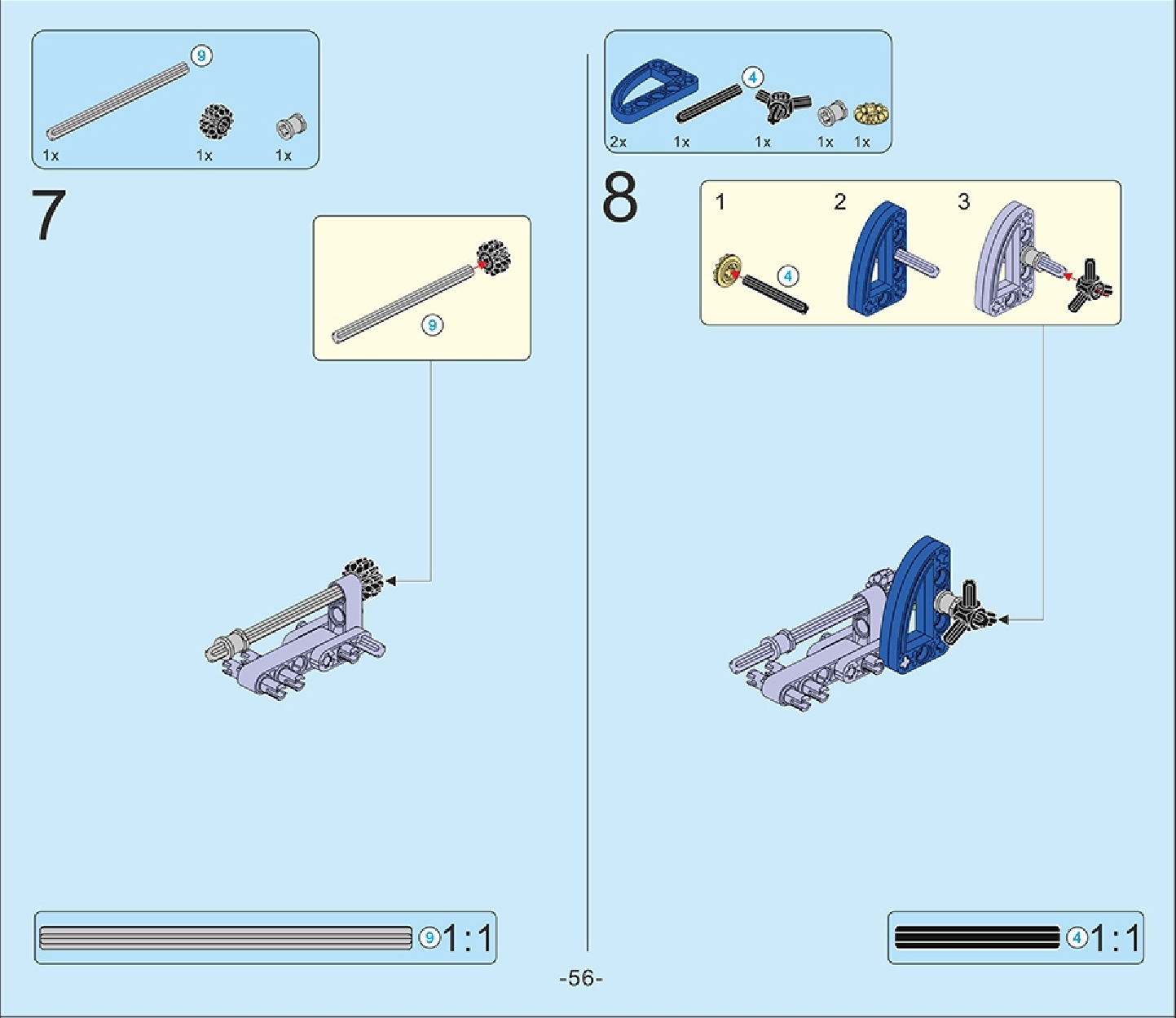 9

1x 1x 1x

7

9

9 1:1

4

2x 1x 1x 1x 1x

8

1 2 3

4

4 1:1

-56-