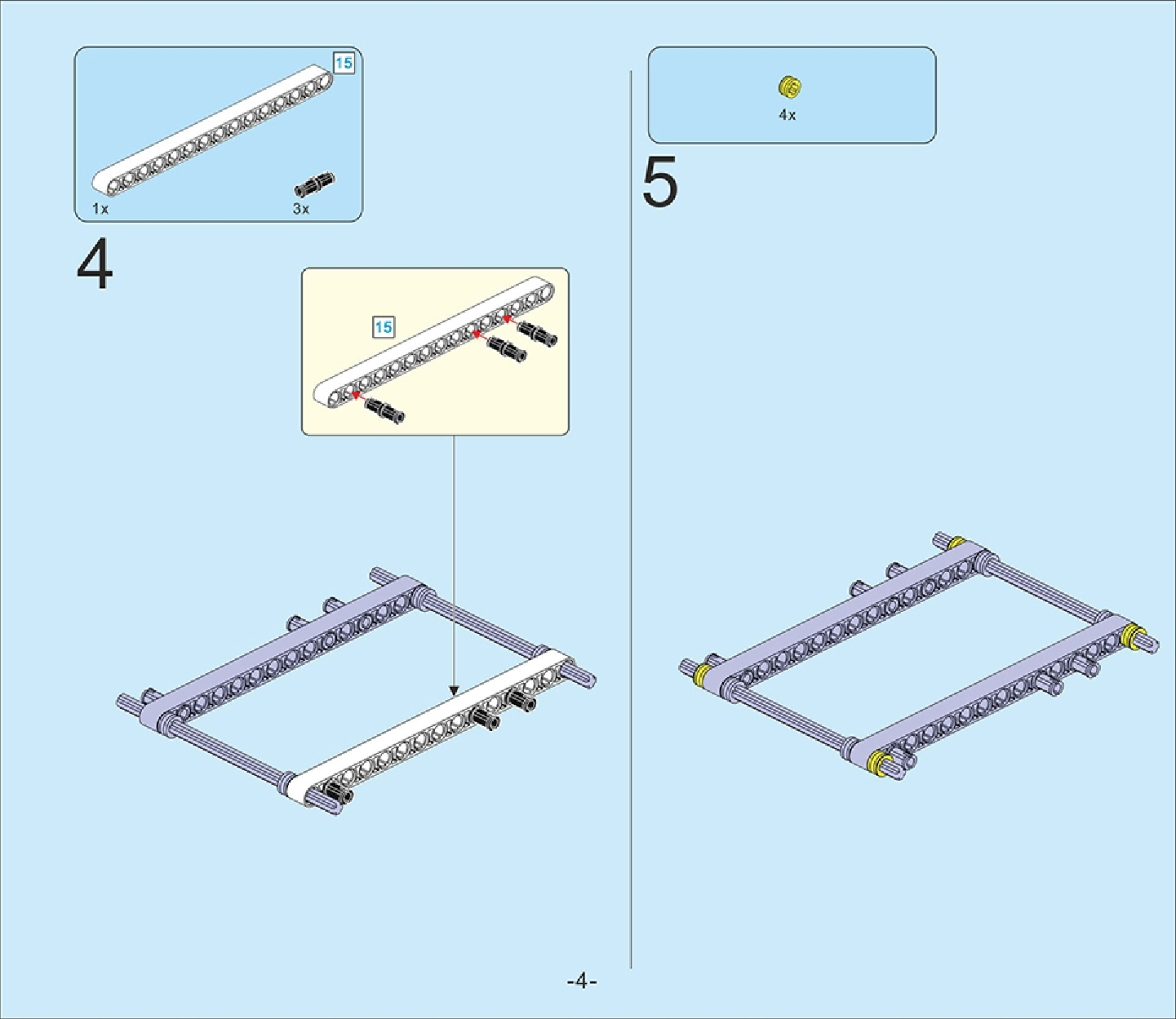 15

1x

3x

4

15

4x

5

-4-