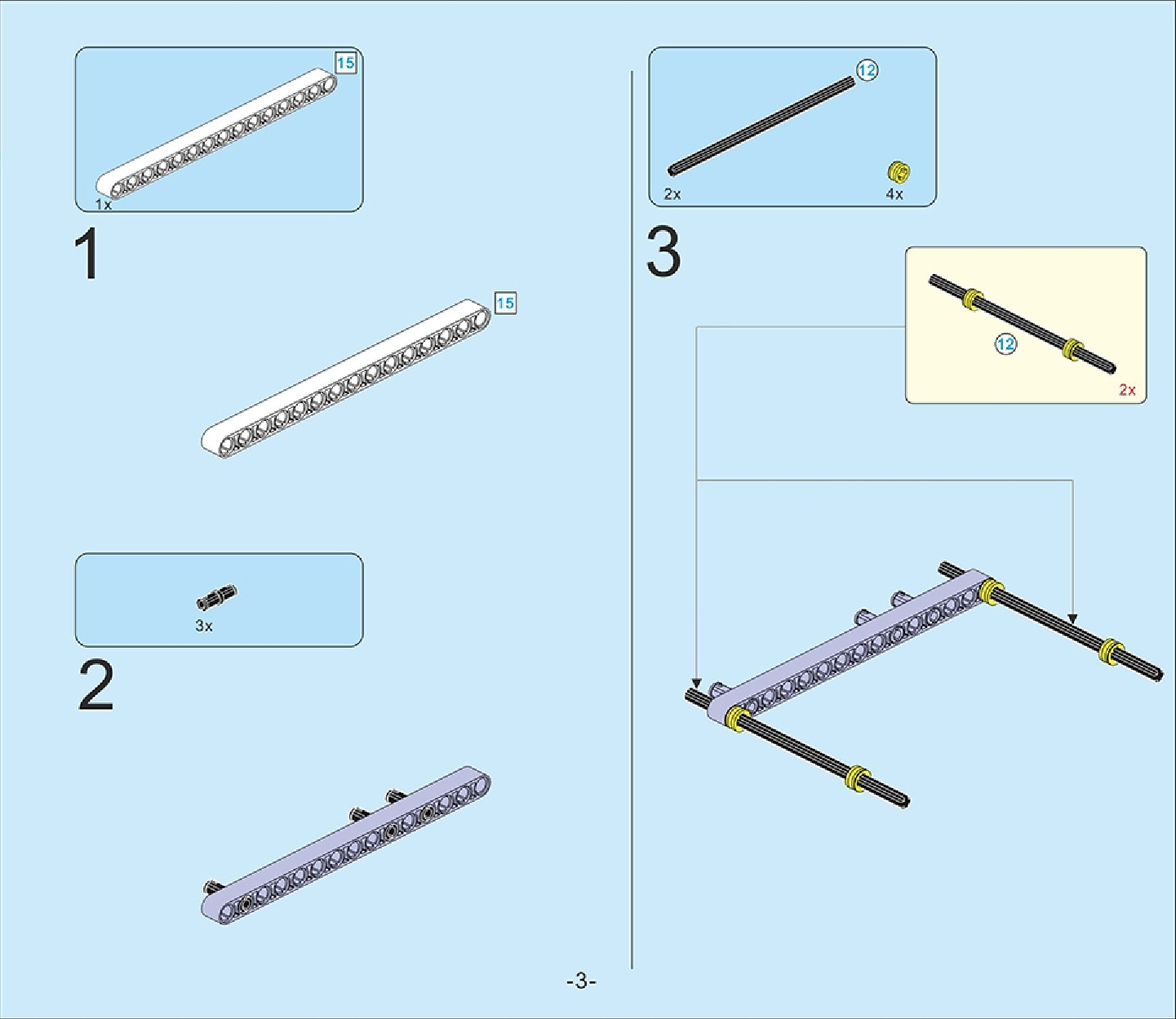 15
1x
1
15
3x
2
12
2x
4x
3
12
2x
-3-