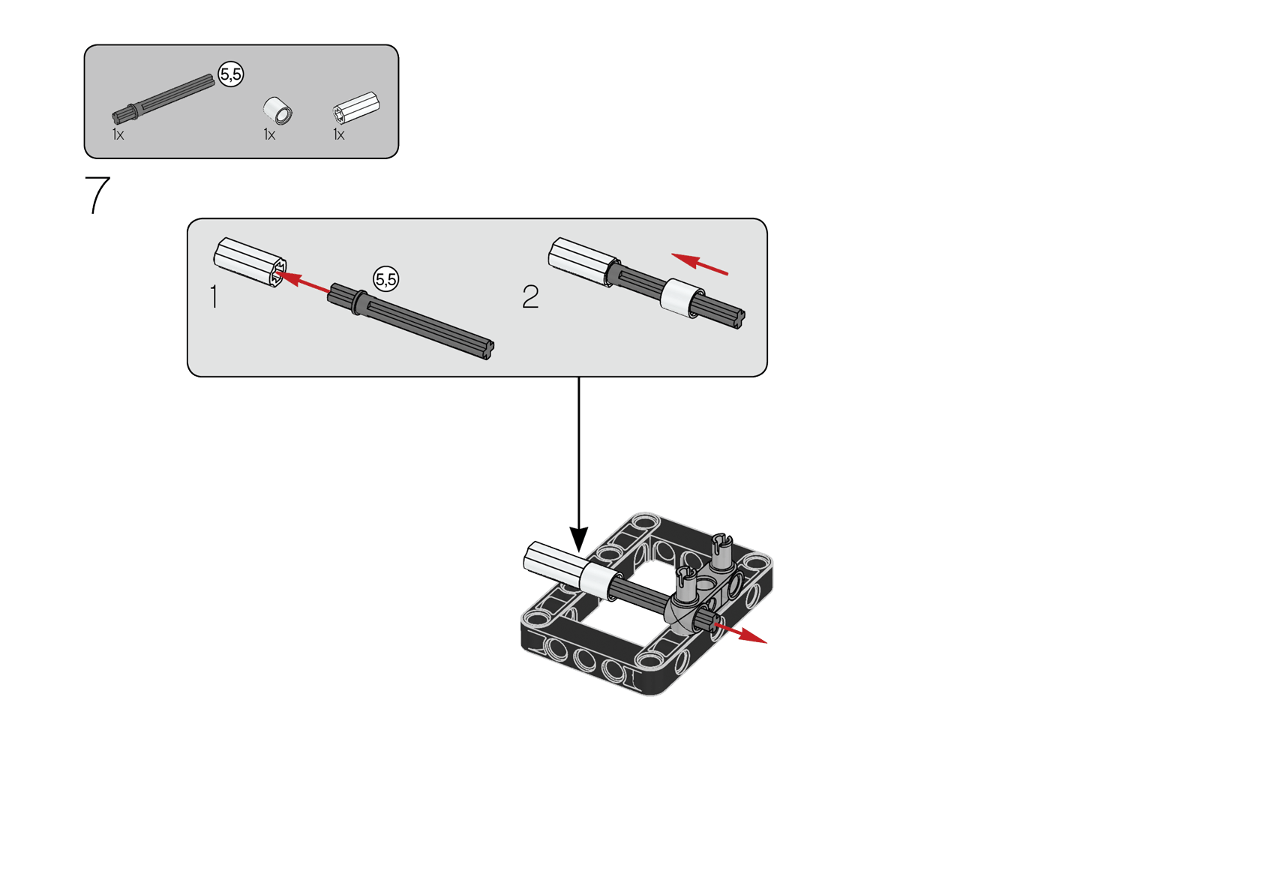 5,5
1x
1x
1x

7

1
5,5

2