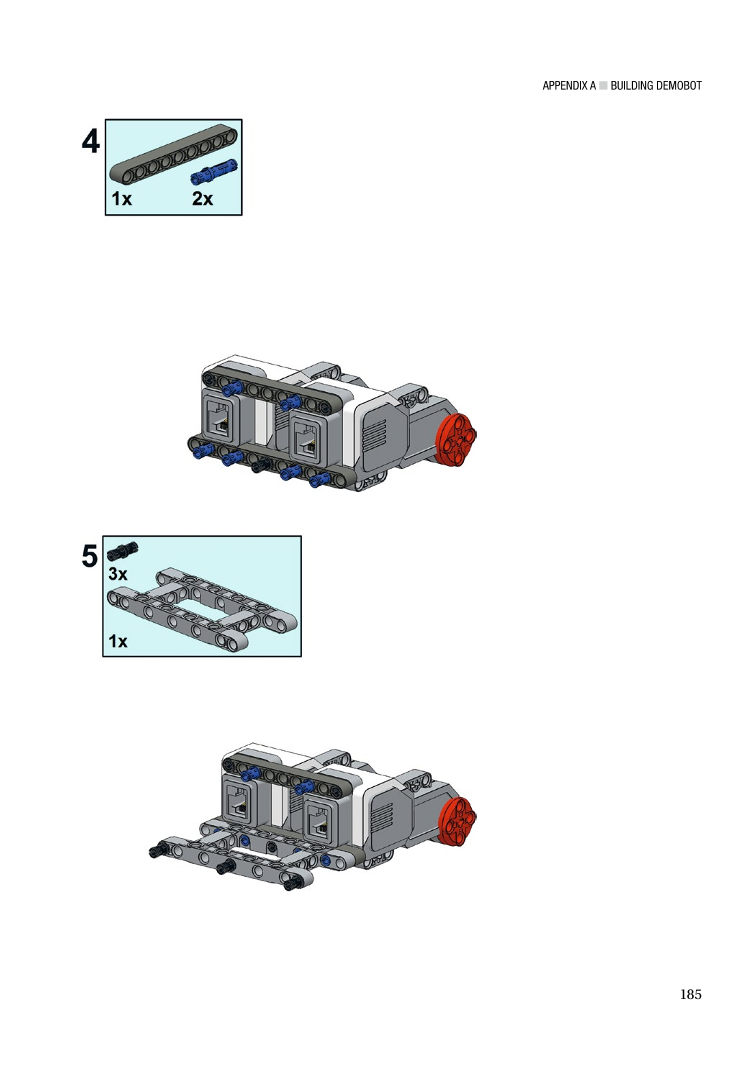 APPENDIX A ■ BUILDING DEMOBOT

4

1x 2x

5

3x

1x

185