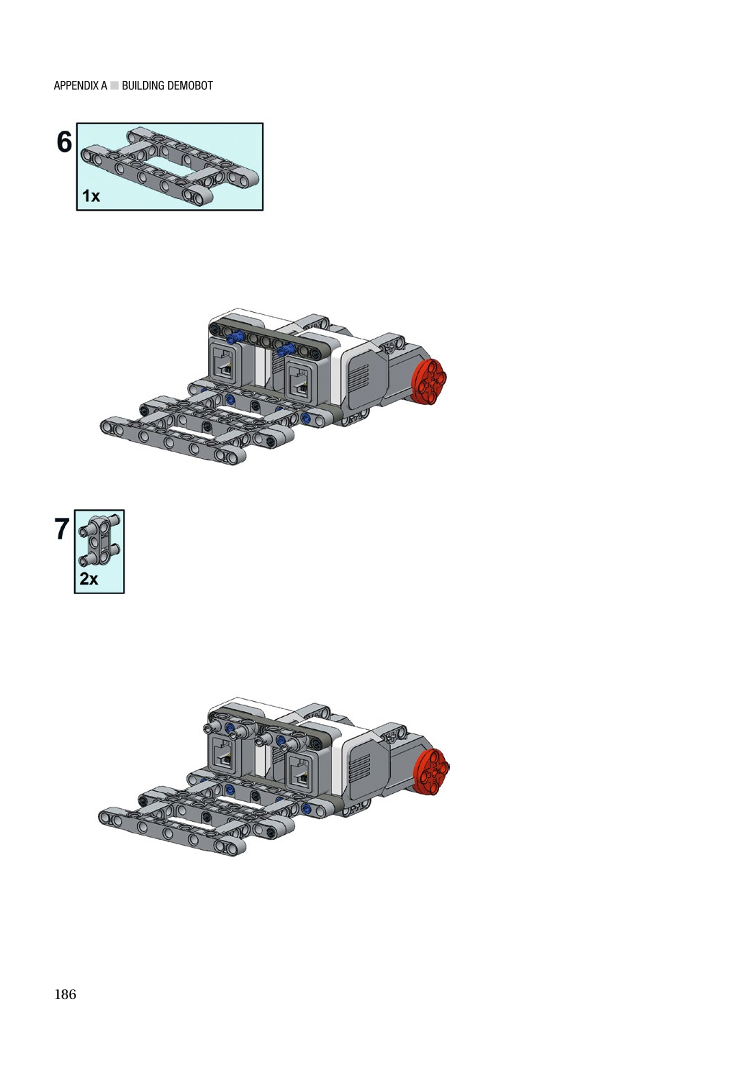 APPENDIX A ■ BUILDING DEMOBOT

6

1x

7

2x

186