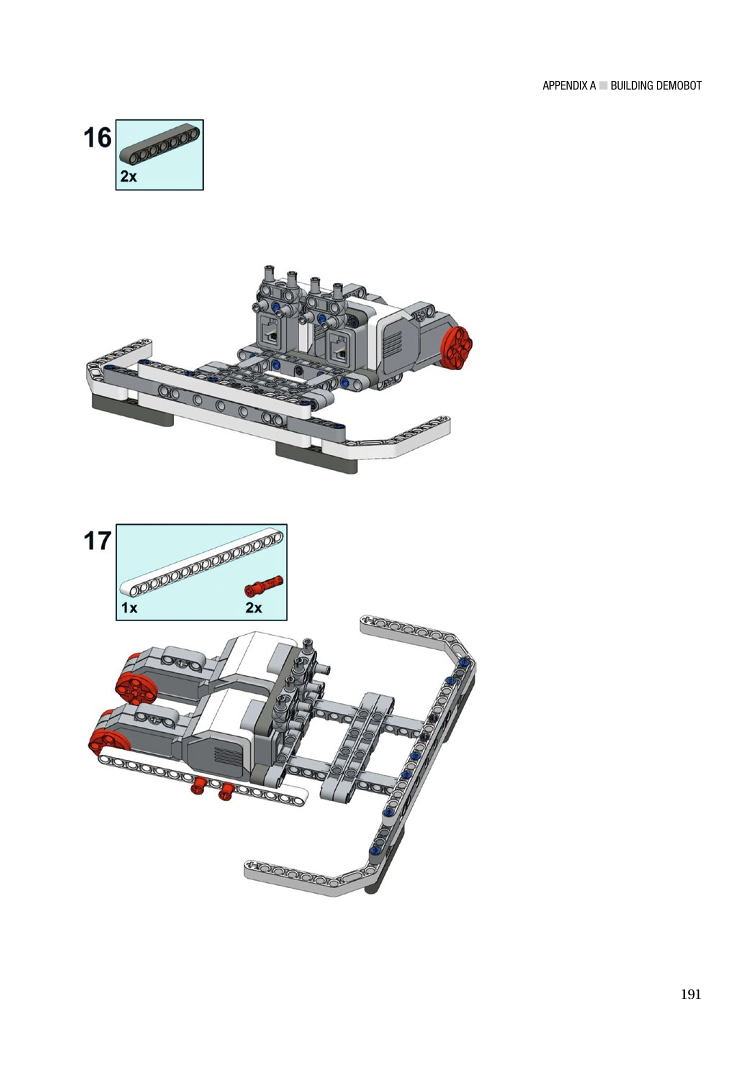 APPENDIX A ■ BUILDING DEMOBOT

16

2x

17

1x

2x

191