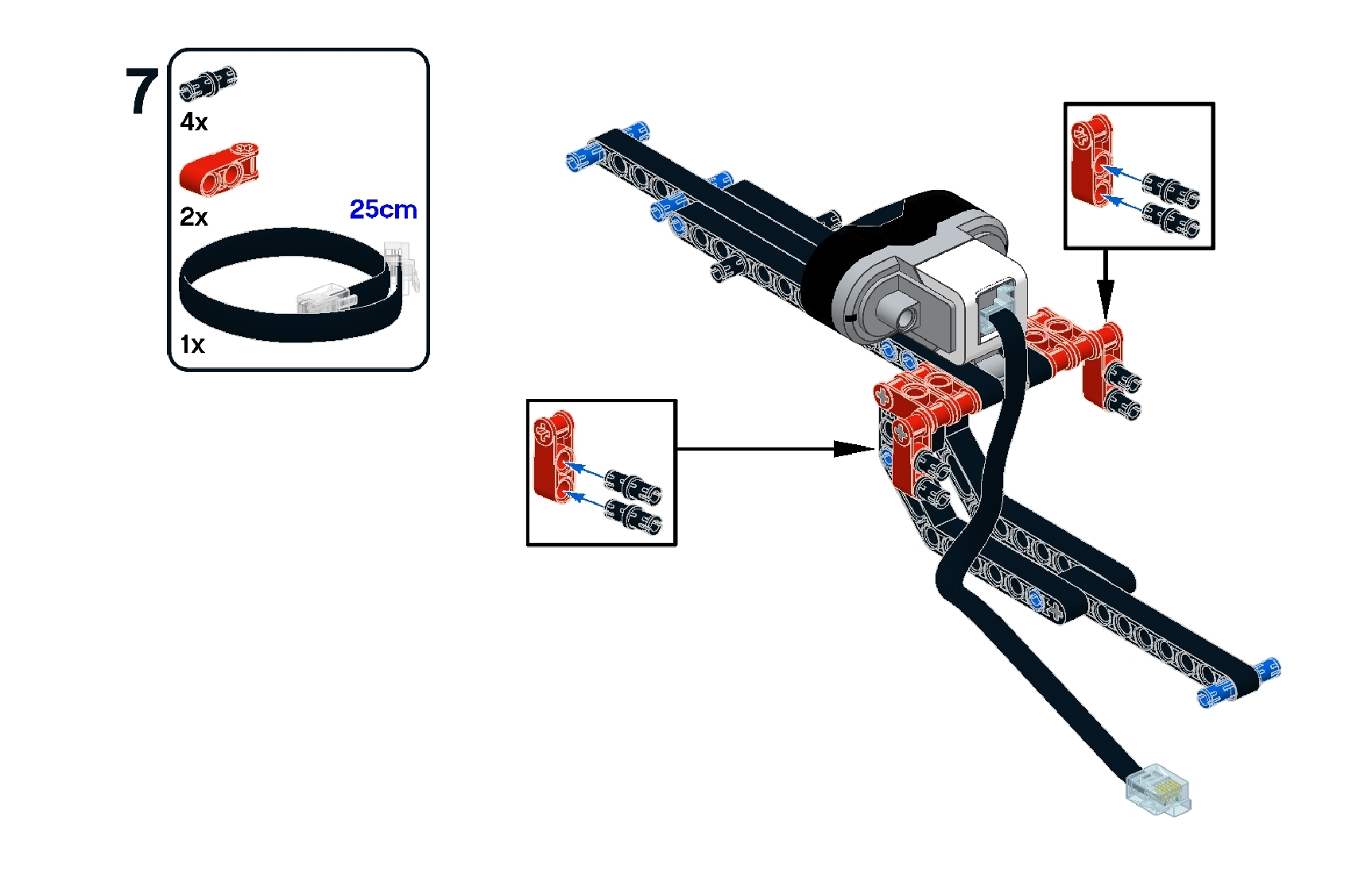 7

4x

2x

25cm

1x